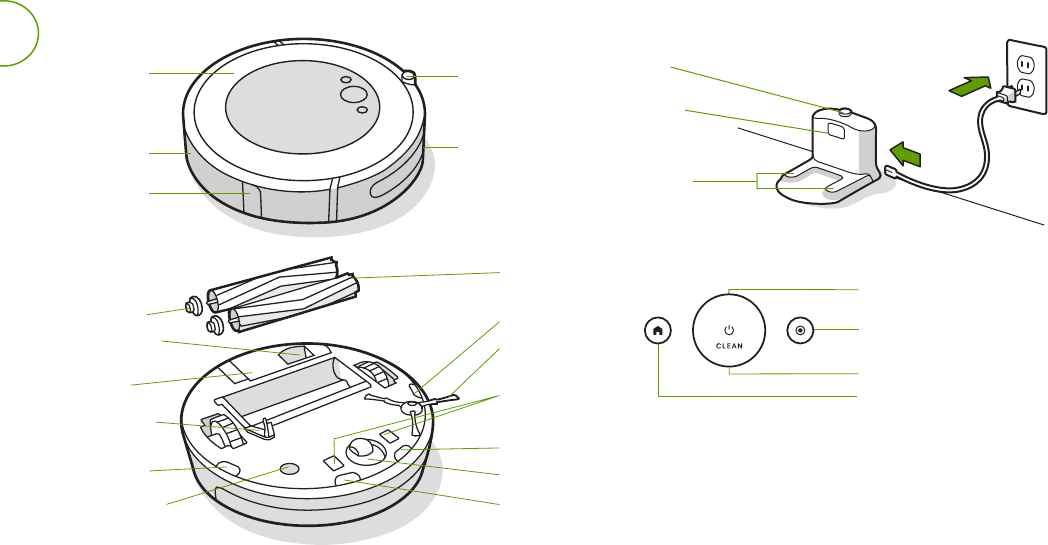 CLEAN