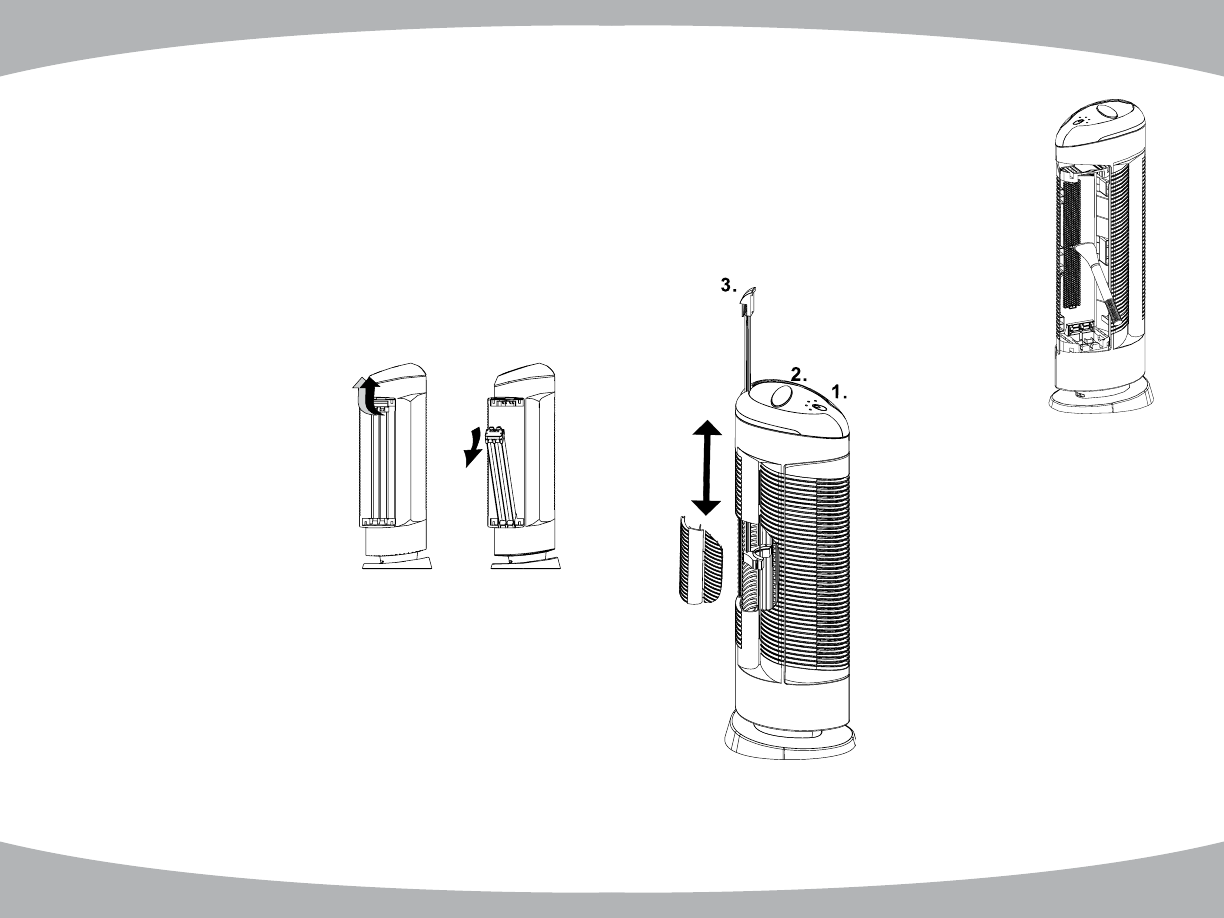 3.
2.
1.