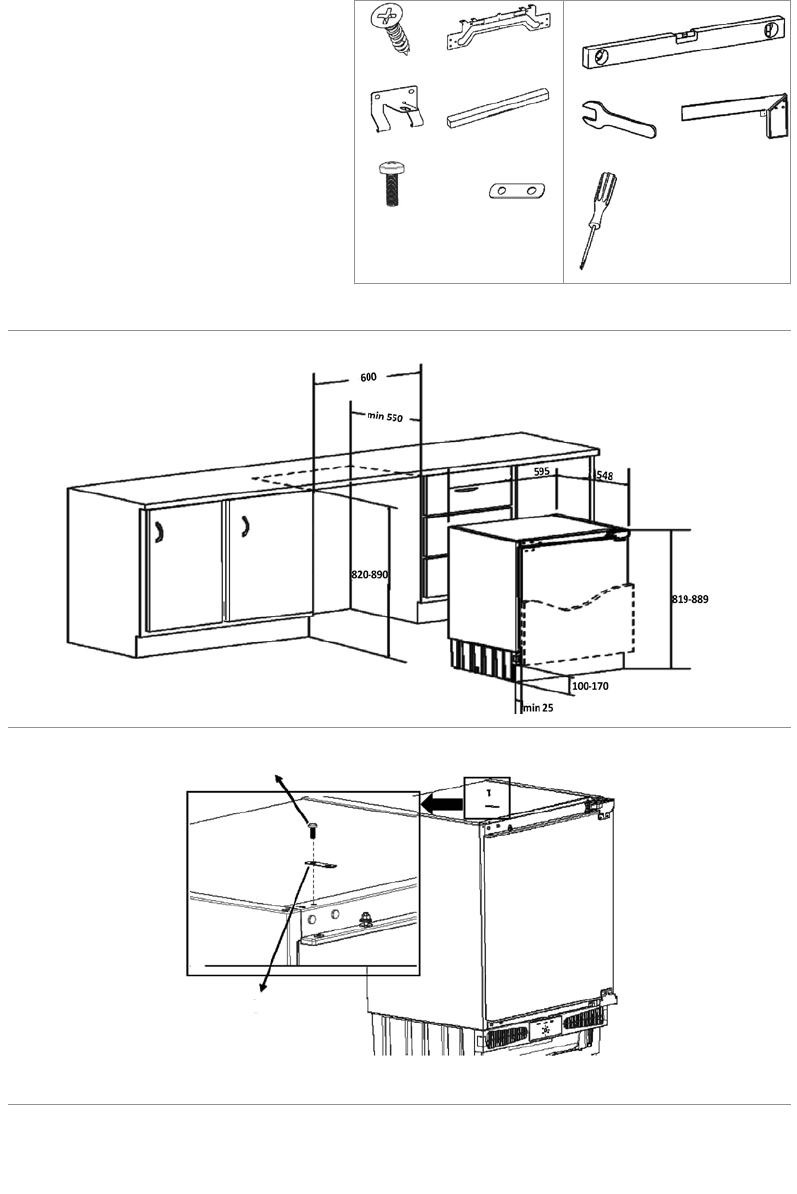 600

min 550

595

548

820-890

819-889

100-170

min 25

1