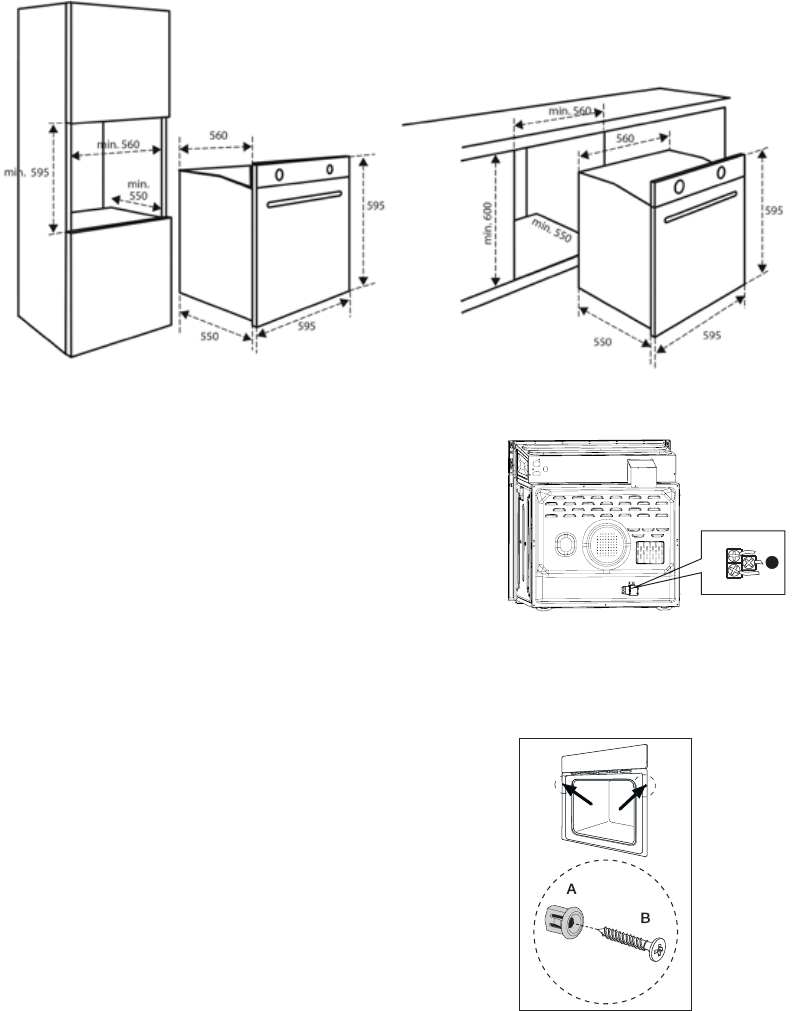 min. 595
min. 560
min. 550
560
595
550
595

min. 560
560
min. 600
min. 550
595
550
595

A
B