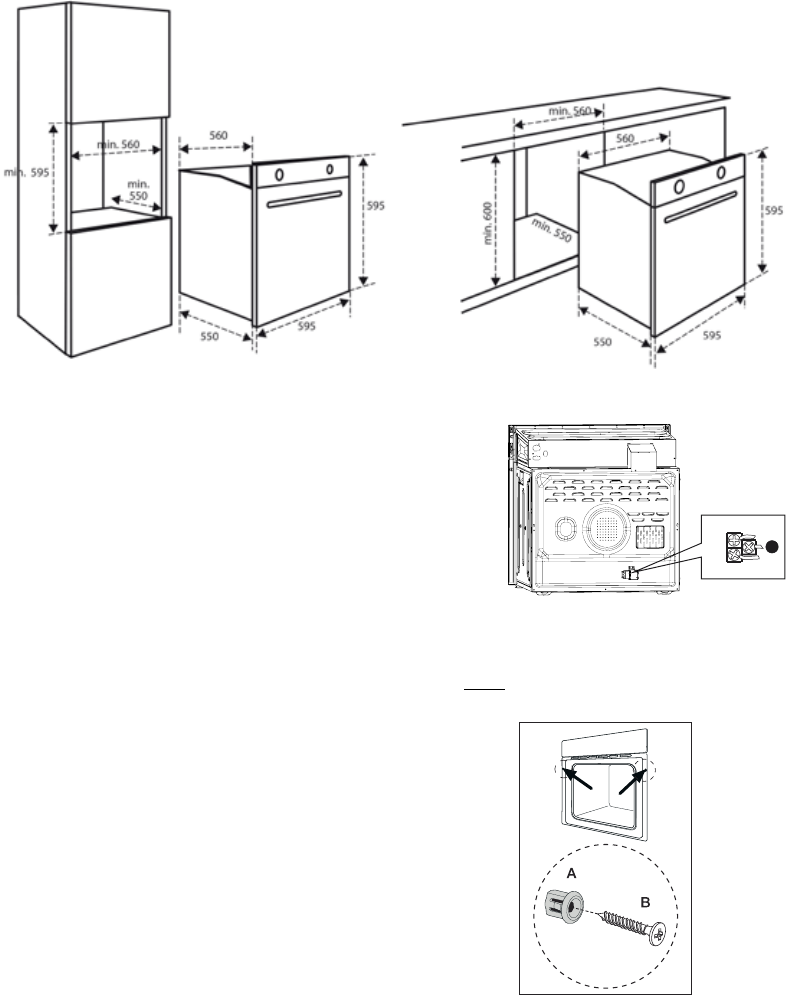 min. 595
min. 560
min. 550
560
595
550
595

min. 560
560
min. 600
min. 550
595
550
595

A
B