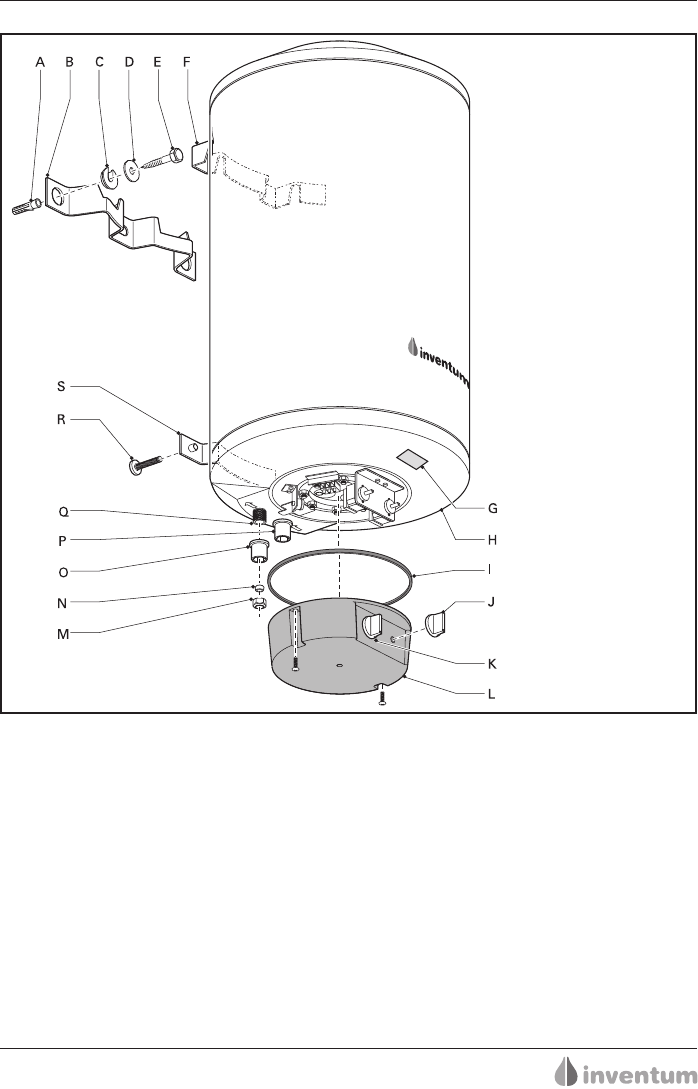 A B C D E F

inventum

S

R

Q

P

O

N

M

G

H

I

J

K

L

inventum