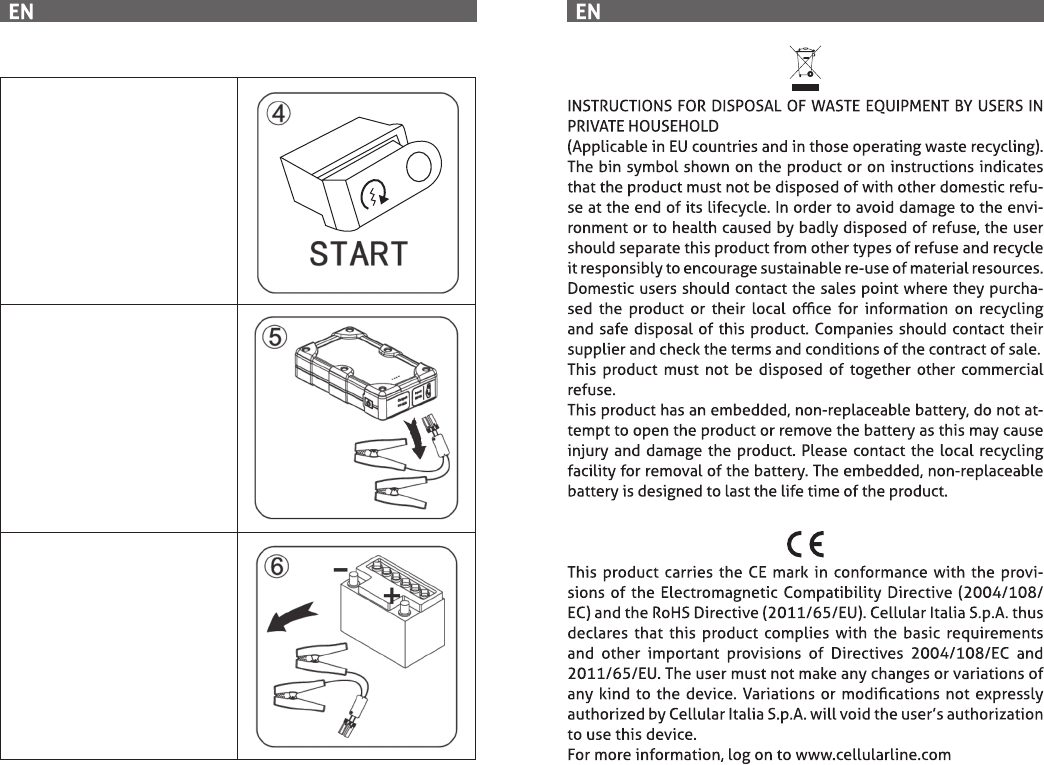 EN

④

START

⑤

⑥

EN

INSTRUCTIONS FOR DISPOSAL OF WASTE EQUIPMENT BY USERS IN PRIVATE HOUSEHOLD
(Applicable in EU countries and in those operating waste recycling). The bin symbol shown on the product or on instructions indicates that the product must not be disposed of with other domestic refuse at the end of its lifecycle. In order to avoid damage to the environment or to health caused by badly disposed of refuse, the user should separate this product from other types of refuse and recycle it responsibly to encourage sustainable re-use of material resources. Domestic users should contact the sales point where they purchased the product or their local office for information on recycling and safe disposal of this product. Companies should contact their supplier and check the terms and conditions of the contract of sale.
This product must not be disposed of together other commercial refuse.
This product has an embedded, non-replaceable battery, do not attempt to open the product or remove the battery as this may cause injury and damage the product. Please contact the local recycling facility for removal of the battery. The embedded, non-replaceable battery is designed to last the life time of the product.

CE

This product carries the CE mark in conformance with the provisions of the Electromagnetic Compatibility Directive (2004/108/EC) and the RoHS Directive (2011/65/EU). Cellular Italia S.p.A. thus declares that this product complies with the basic requirements and other important provisions of Directives 2004/108/EC and 2011/65/EU. The user must not make any changes or variations of any kind to the device. Variations or modifications not expressly authorized by Cellular Italia S.p.A. will void the user's authorization to use this device.
For more information, log on to www.cellularline.com