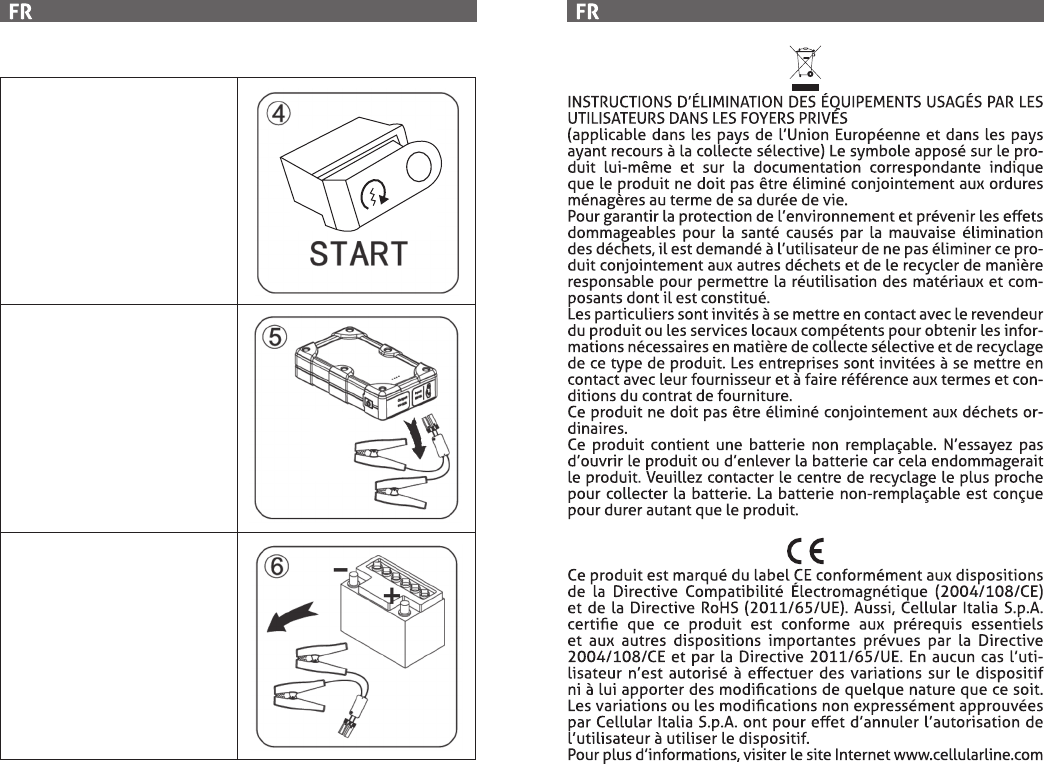 FR

④

START

⑤

⑥

FR

INSTRUCTIONS D'ÉLIMINATION DES ÉQUIPEMENTS USAGÉS PAR LES UTILISATEURS DANS LES FOYERS PRIVÉS
(applicable dans les pays de l'Union Européenne et dans les pays ayant recours à la collecte sélective) Le symbole apposé sur le produit lui-même et sur la documentation correspondante indique que le produit ne doit pas être éliminé conjointement aux ordures ménagères au terme de sa durée de vie.
Pour garantir la protection de l'environnement et prévenir les effets dommageables pour la santé causés par la mauvaise élimination des déchets, il est demandé à l'utilisateur de ne pas éliminer ce produit conjointement aux autres déchets et de le recycler de manière responsable pour permettre la réutilisation des matériaux et composants dont il est constitué.
Les particuliers sont invités à se mettre en contact avec le revendeur du produit ou les services locaux compétents pour obtenir les informations nécessaires en matière de collecte sélective et de recyclage de ce type de produit. Les entreprises sont invitées à se mettre en contact avec leur fournisseur et à faire référence aux termes et conditions du contrat de fourniture.
Ce produit ne doit pas être éliminé conjointement aux déchets ordinaires.
Ce produit contient une batterie non remplaçable. N'essayez pas d'ouvrir le produit ou d'enlever la batterie car cela endommagerait le produit. Veuillez contacter le centre de recyclage le plus proche pour collecter la batterie. La batterie non-remplaçable est conçue pour durer autant que le produit.

CE

Ce produit est marqué du label CE conformément aux dispositions de la Directive Compatibilité Électromagnétique (2004/108/CE) et de la Directive RoHS (2011/65/UE). Aussi, Cellular Italia S.p.A. certifie que ce produit est conforme aux prérequis essentiels et aux autres dispositions importantes prévues par la Directive 2004/108/CE et par la Directive 2011/65/UE. En aucun cas l'utilisateur n'est autorisé à effectuer des variations sur le dispositif ni à lui apporter des modifications de quelque nature que ce soit. Les variations ou les modifications non expressément approuvées par Cellular Italia S.p.A. ont pour effet d'annuler l'autorisation de l'utilisateur à utiliser le dispositif.
Pour plus d'informations, visiter le site Internet www.cellularline.com