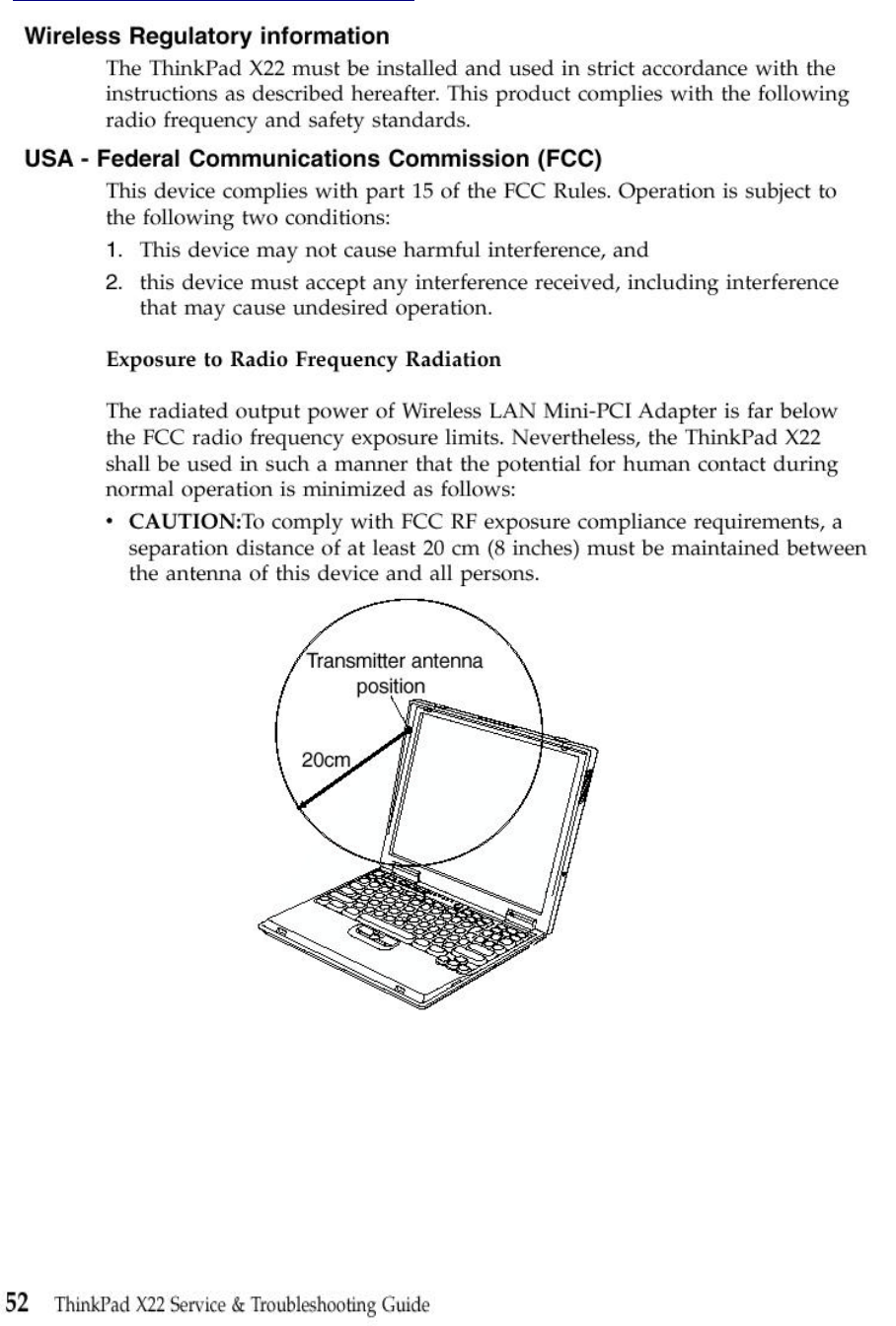 Wireless Regulatory information

The ThinkPad X22 must be installed and used in strict accordance with the instructions as described hereafter. This product complies with the following radio frequency and safety standards.

USA - Federal Communications Commission (FCC)

This device complies with part 15 of the FCC Rules. Operation is subject to the following two conditions:

1. This device may not cause harmful interference, and
2. this device must accept any interference received, including interference that may cause undesired operation.

Exposure to Radio Frequency Radiation

The radiated output power of Wireless LAN Mini-PCI Adapter is far below the FCC radio frequency exposure limits. Nevertheless, the ThinkPad X22 shall be used in such a manner that the potential for human contact during normal operation is minimized as follows:

• CAUTION:To comply with FCC RF exposure compliance requirements, a separation distance of at least 20 cm (8 inches) must be maintained between the antenna of this device and all persons.

Transmitter antenna position

20cm

52 ThinkPad X22 Service & Troubleshooting Guide