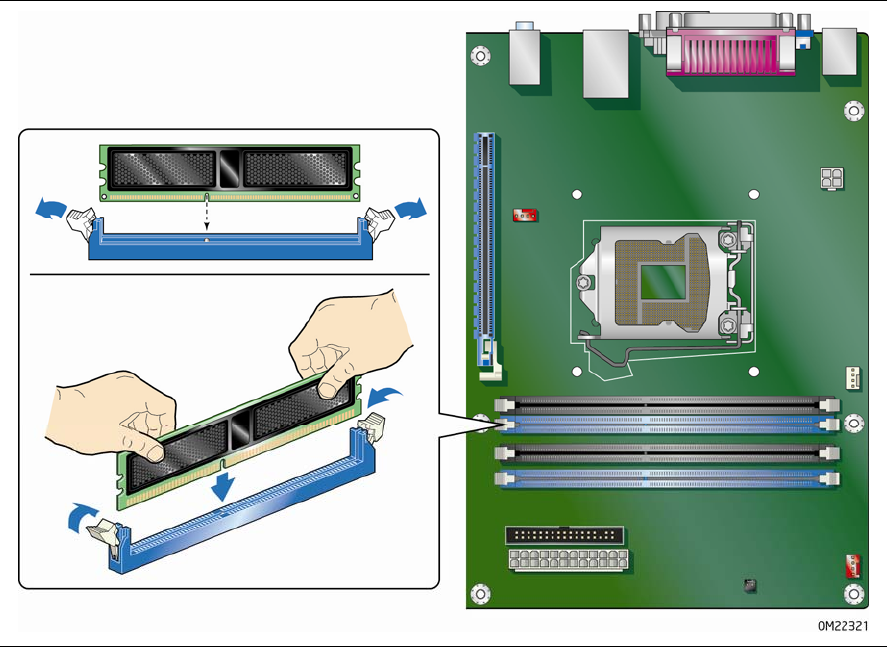 OM22321