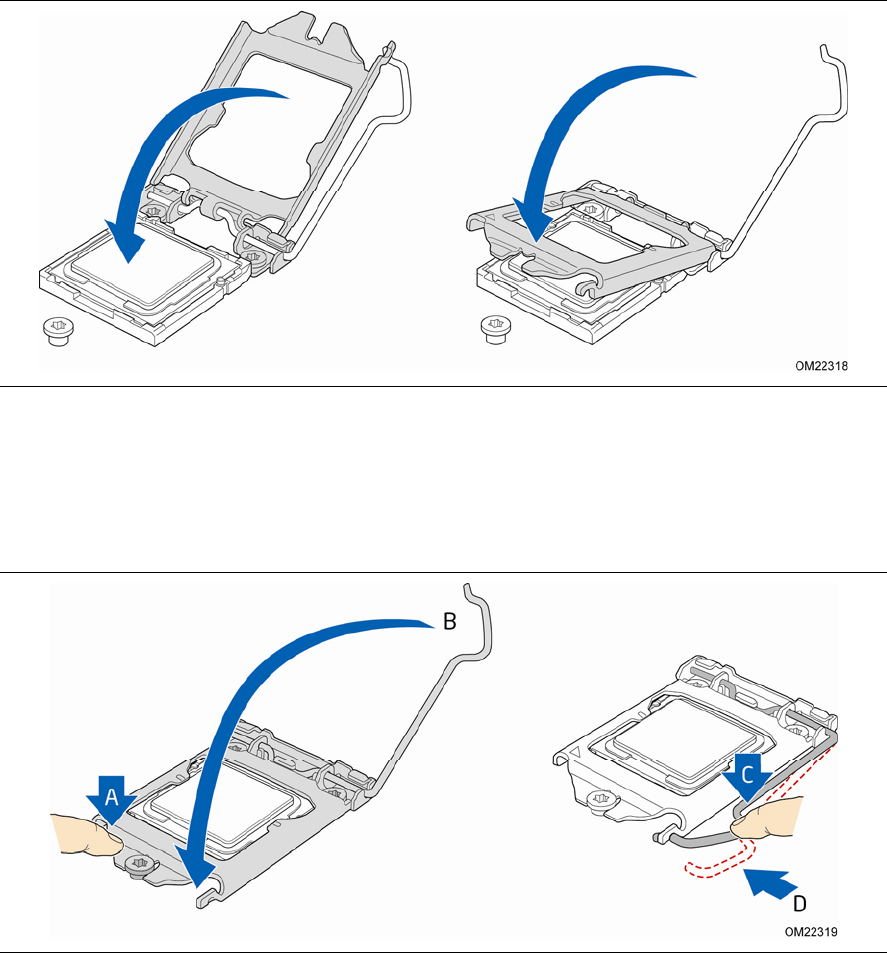 OM22318

B

A

C

D

OM22319