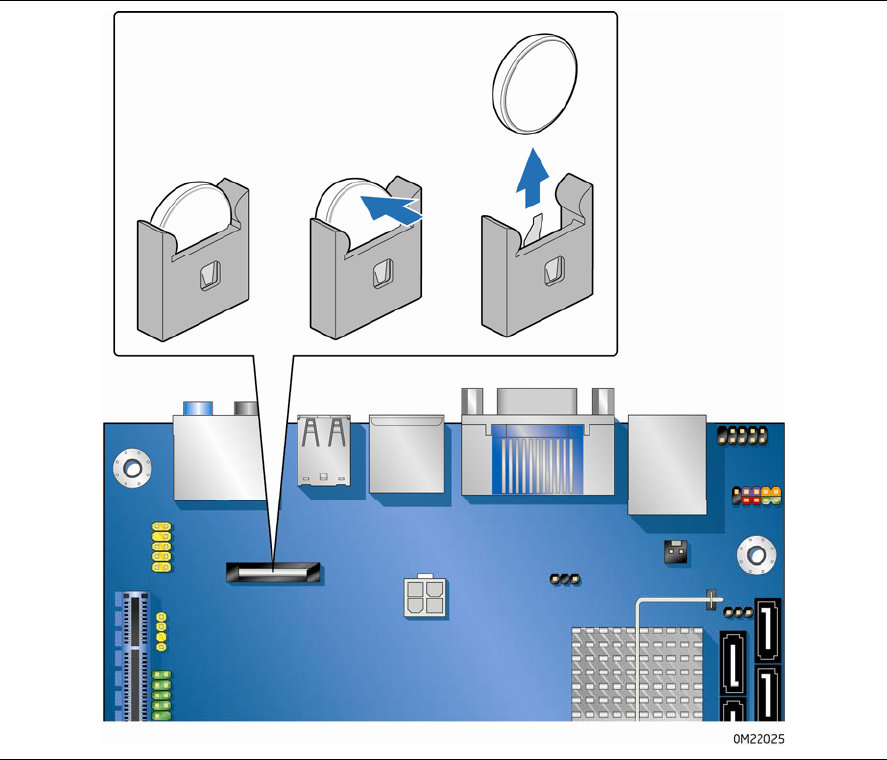 OM22025