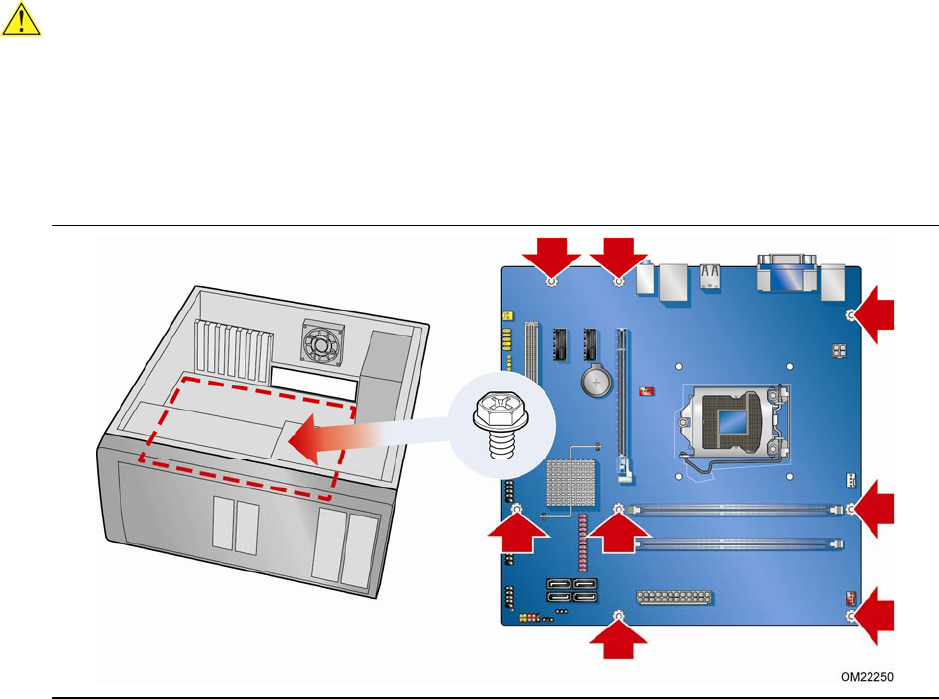 OM22250