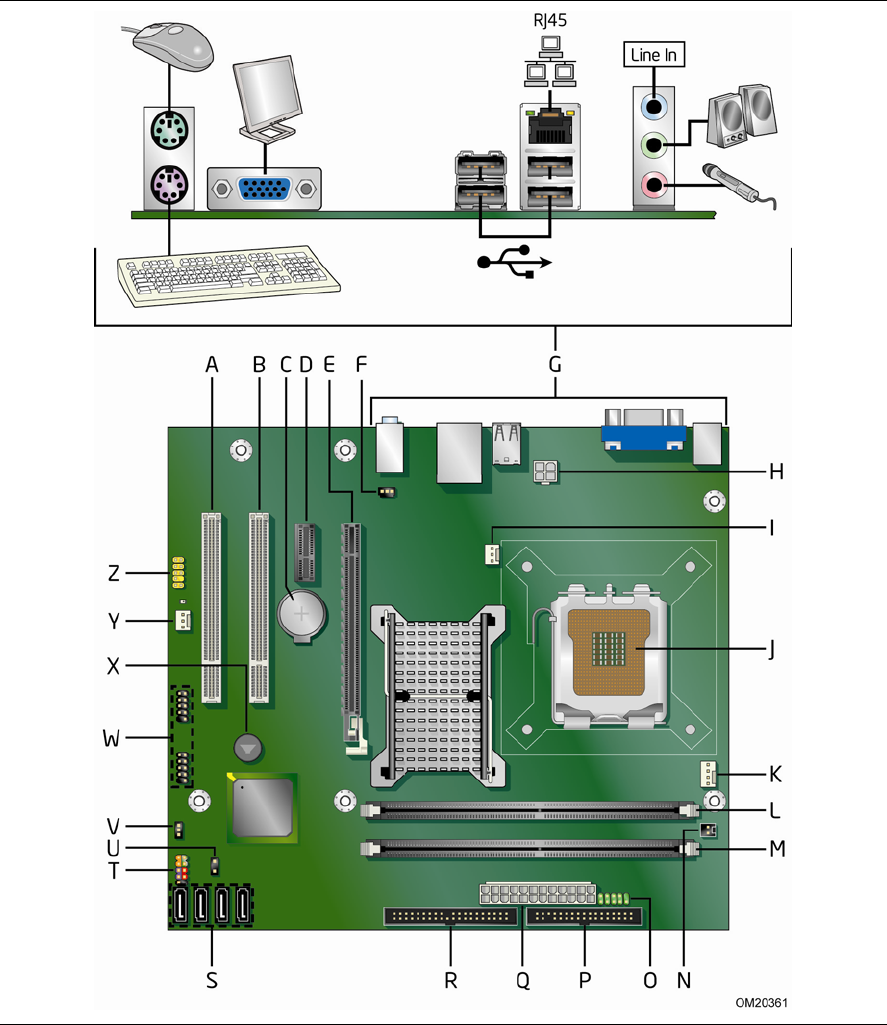 RJ45

Line In

A B C D E F G

H

I

J

K

L

M

N

O

P

Q

R

S

T

U

V

W

X

Y

Z

OM20361