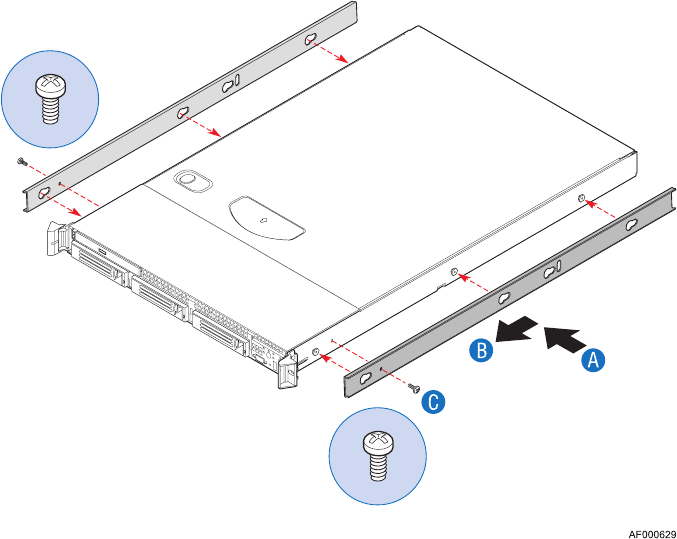 B
A
C
AF000629