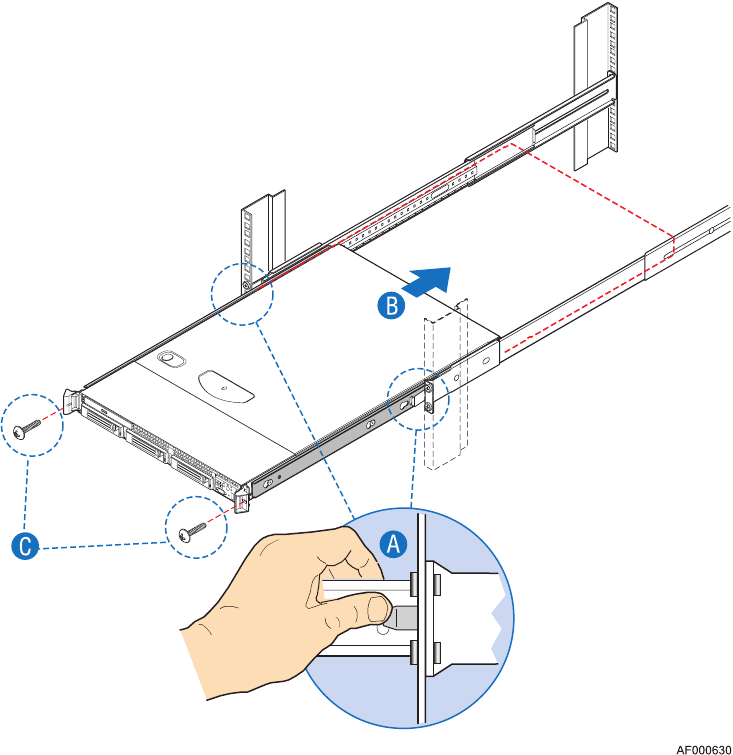 B
C
A
AF000630