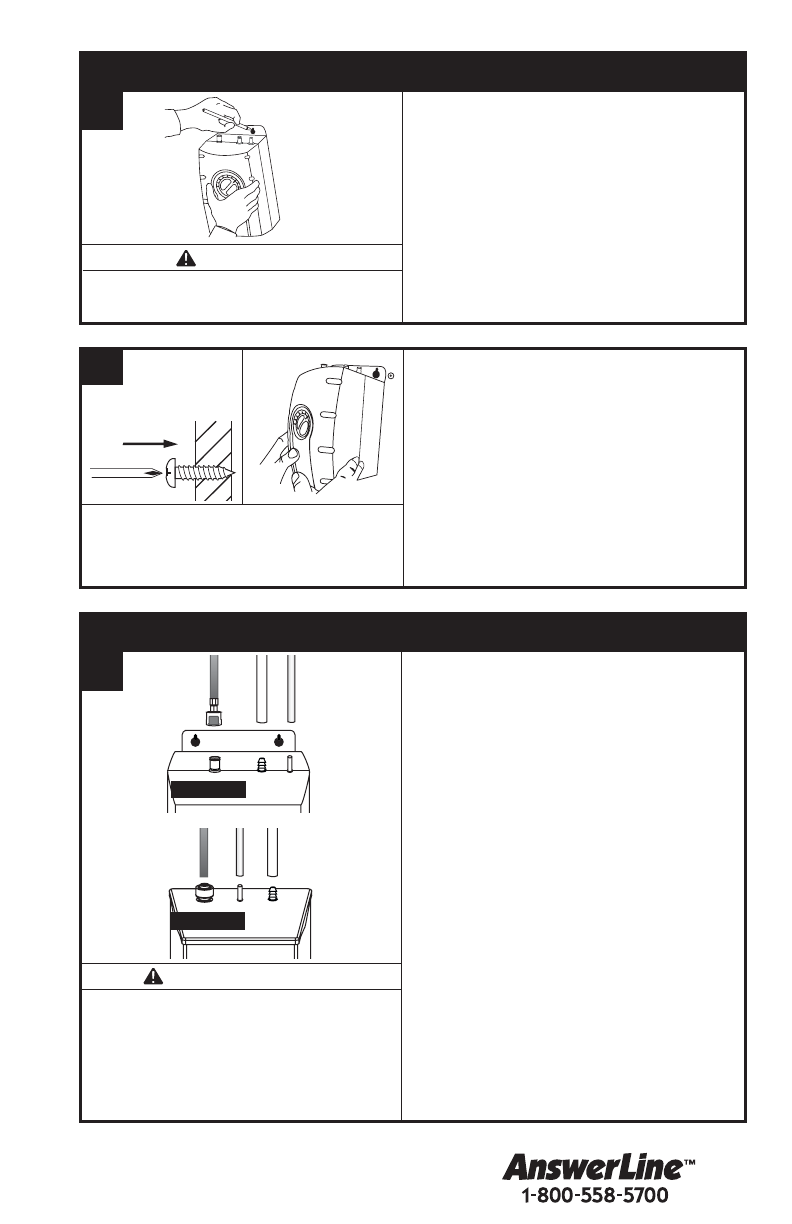 AnswerLine™
1-800-558-5700