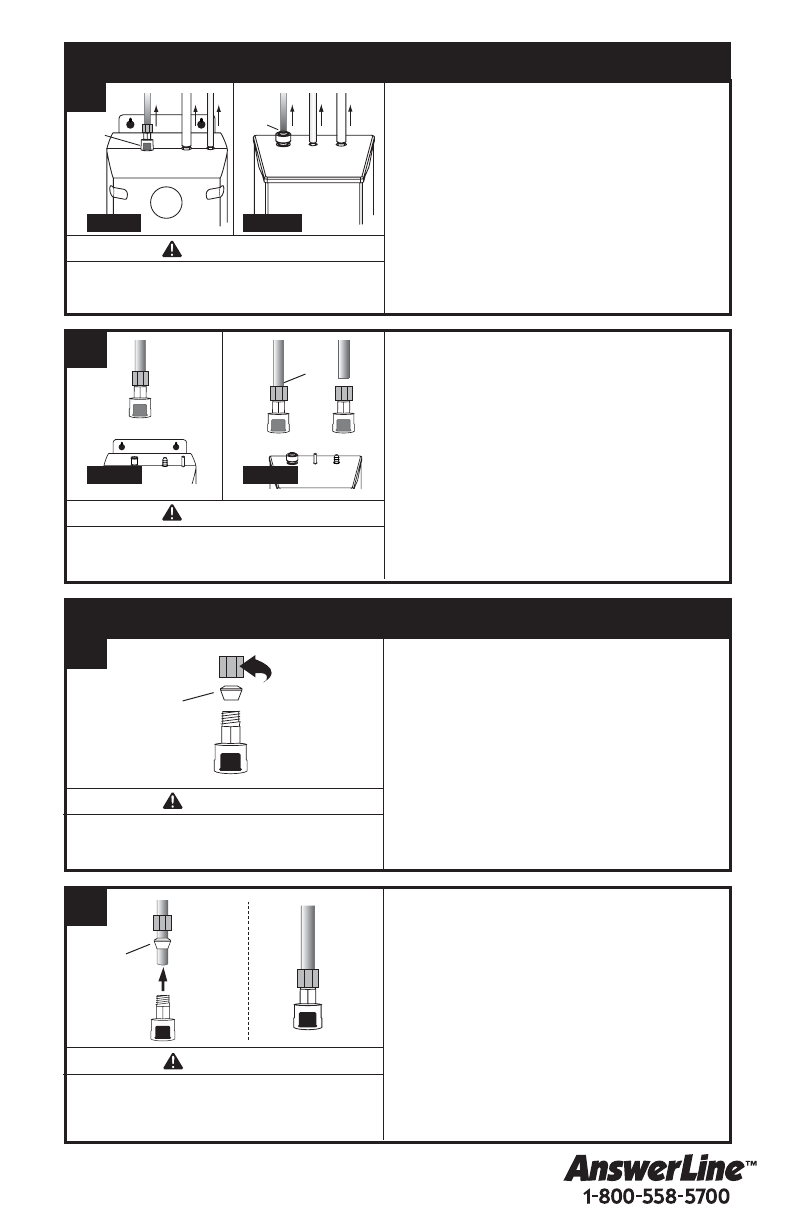 AnswerLine™
1-800-558-5700