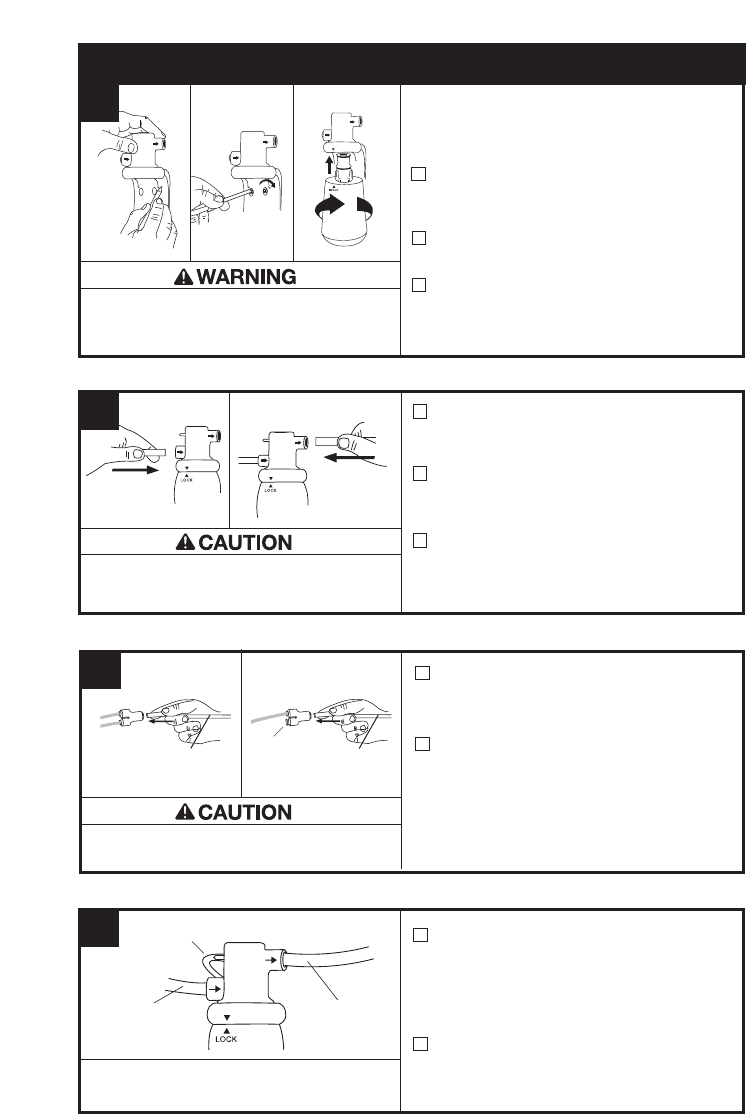 WARNING

LOCK

LOCK

CAUTION

CAUTION

LOCK