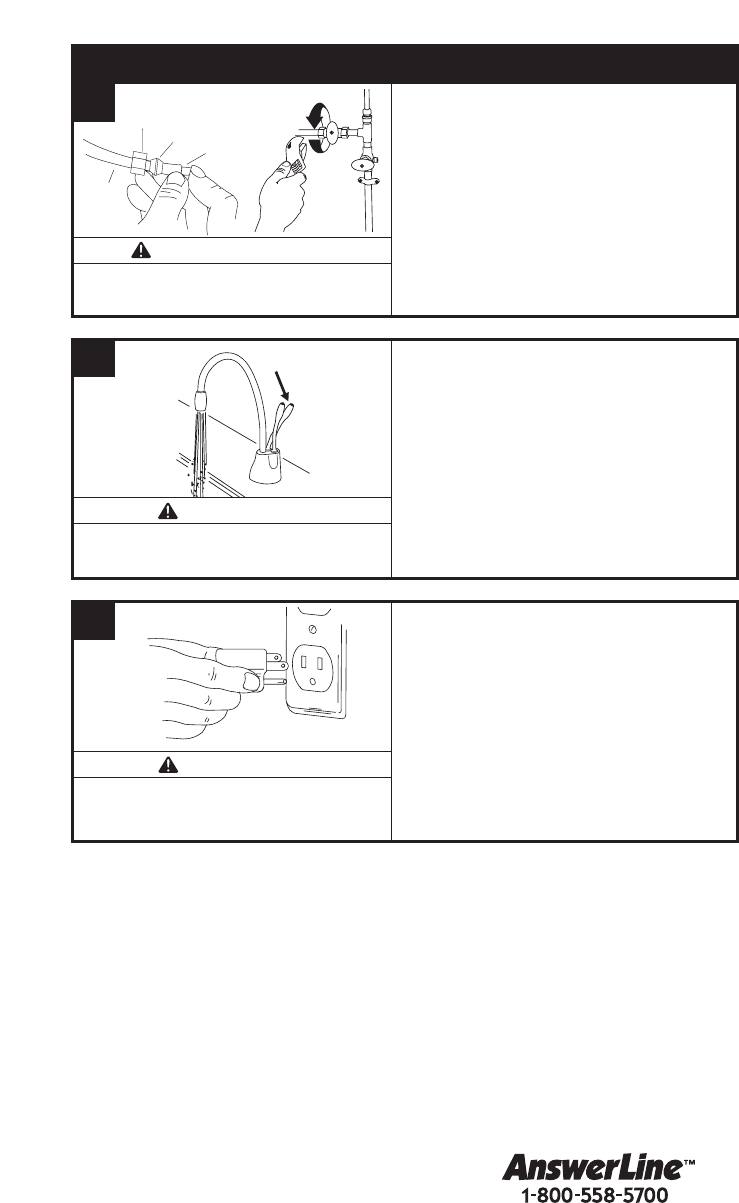 AnswerLine™
1-800-558-5700