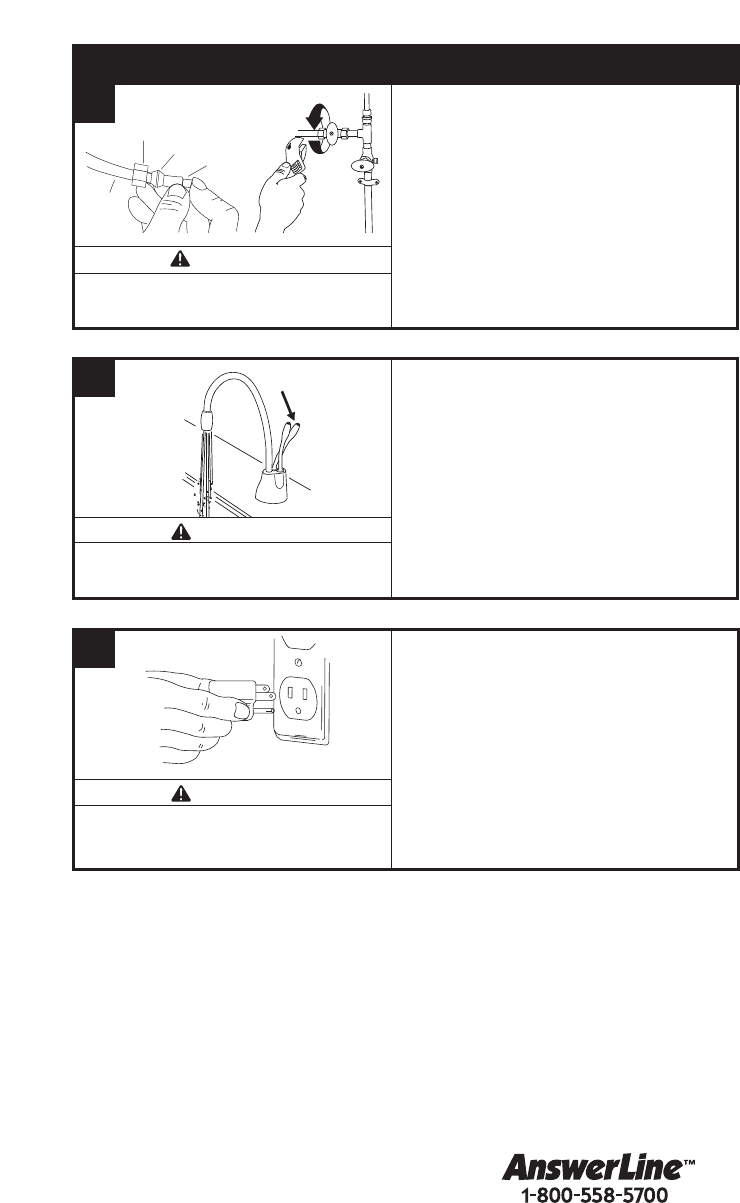 AnswerLine™
1-800-558-5700