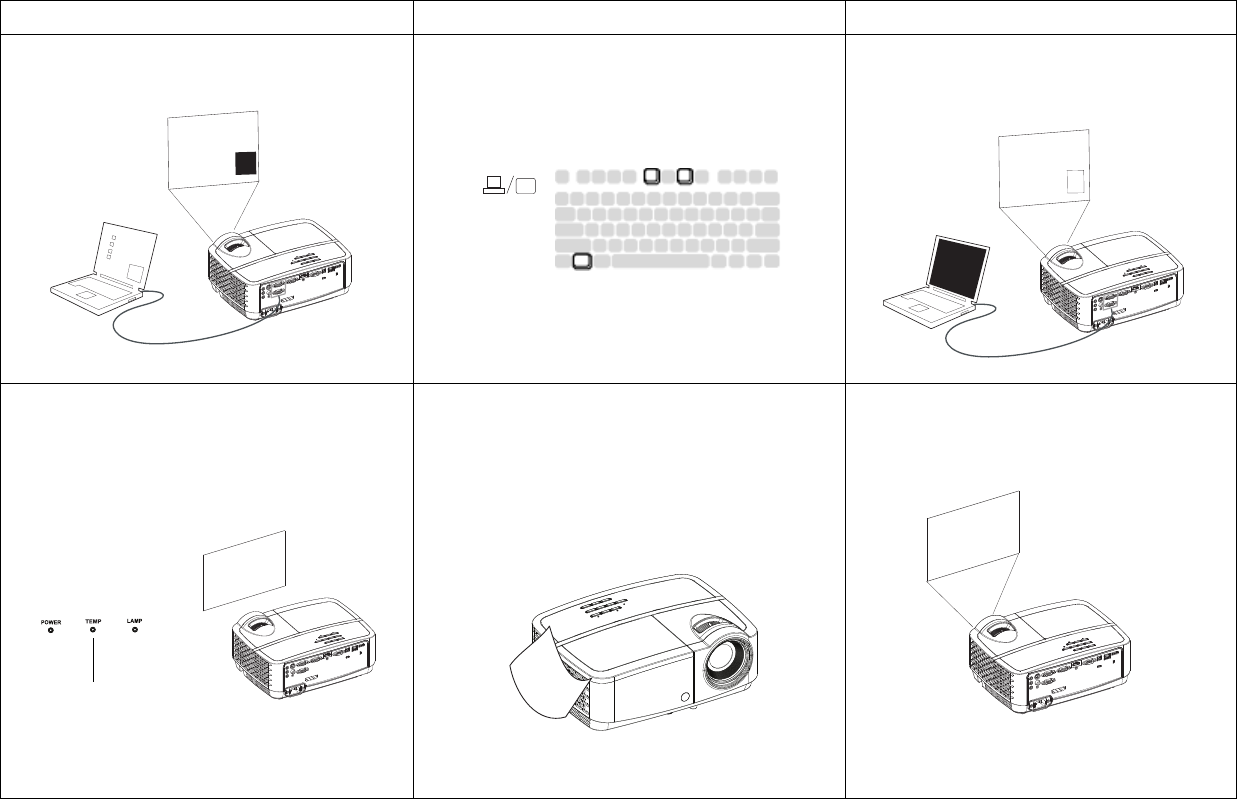 POWER

TEMP

LAMP