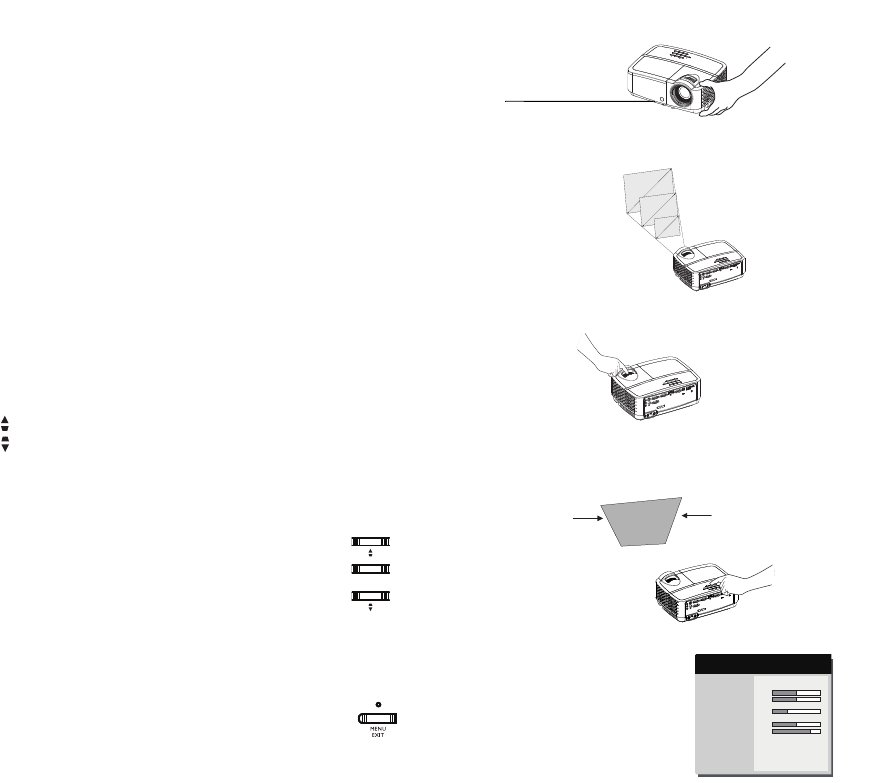 MENU
EXIT