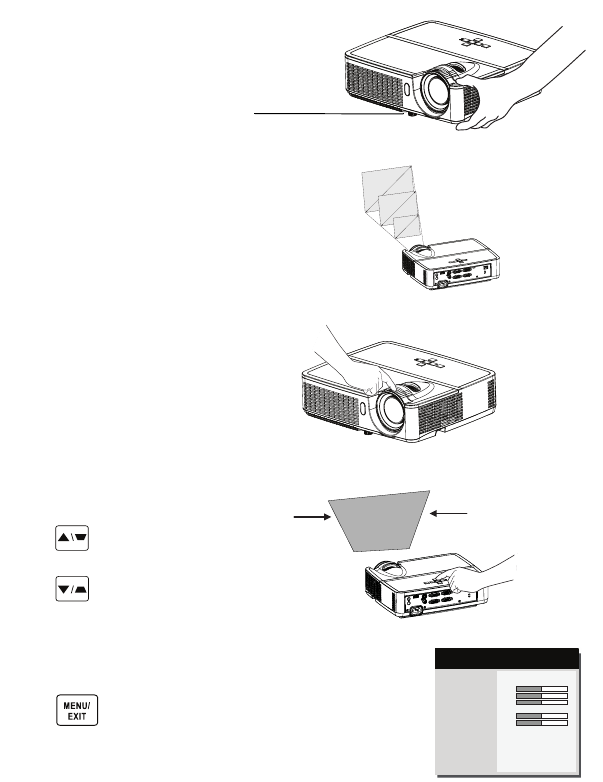 MENU/
EXIT