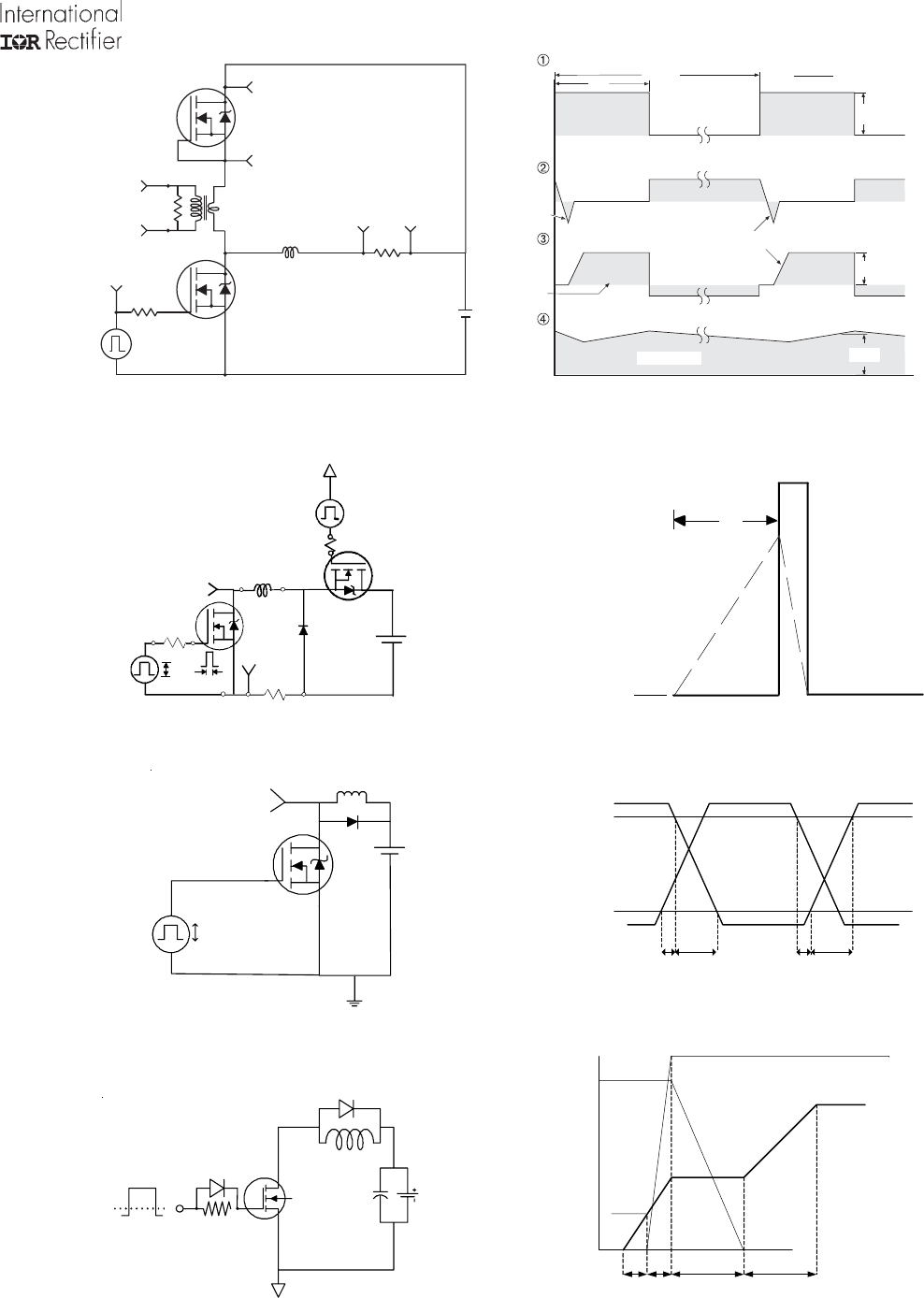 International
IOR Rectifier

①

②

③

④