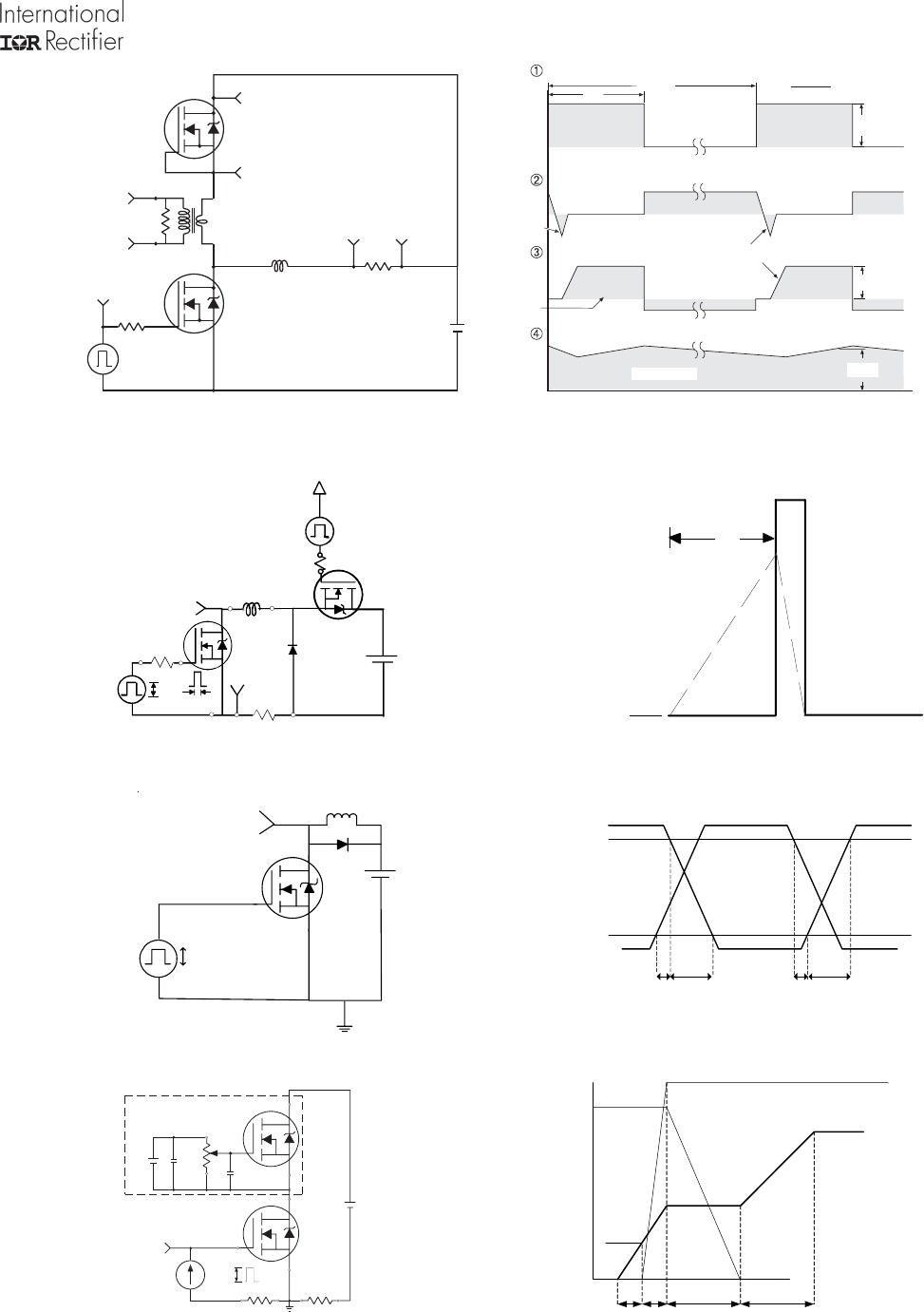 International
IOR Rectifier

①

②

③

④