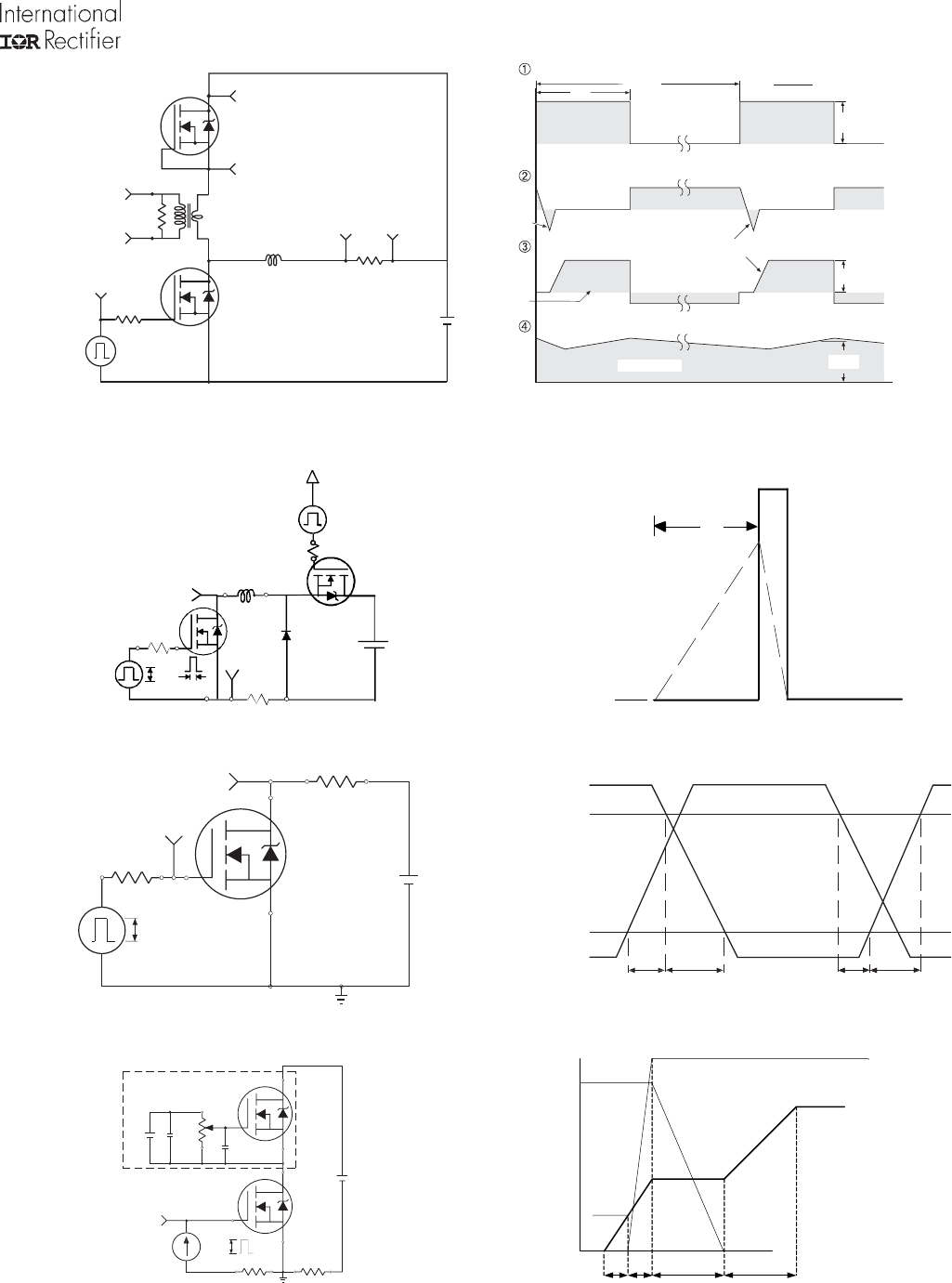 International
IOR Rectifier

①

②

③

④