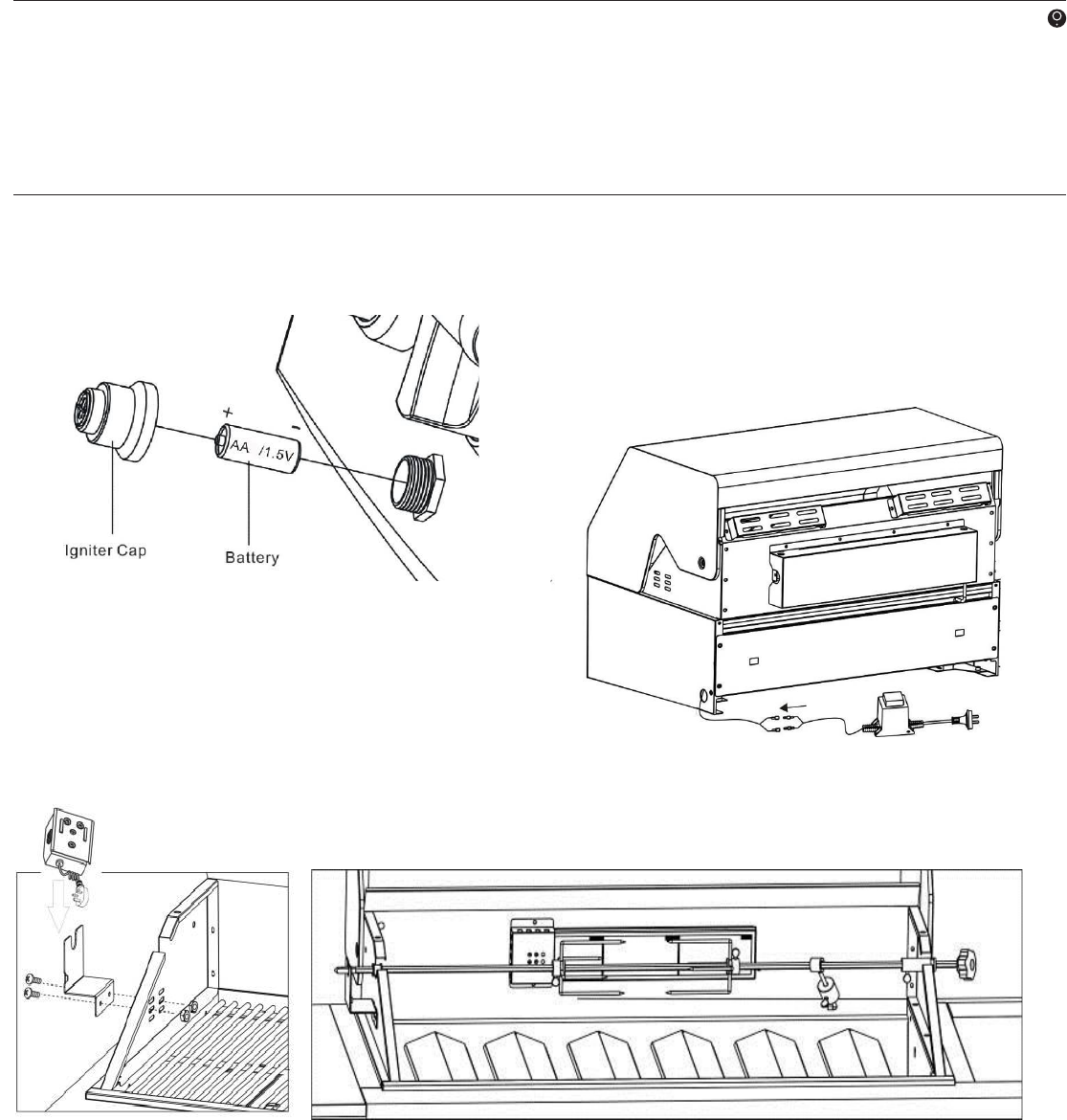 +

AA /1.5V

-

Igniter Cap

Battery