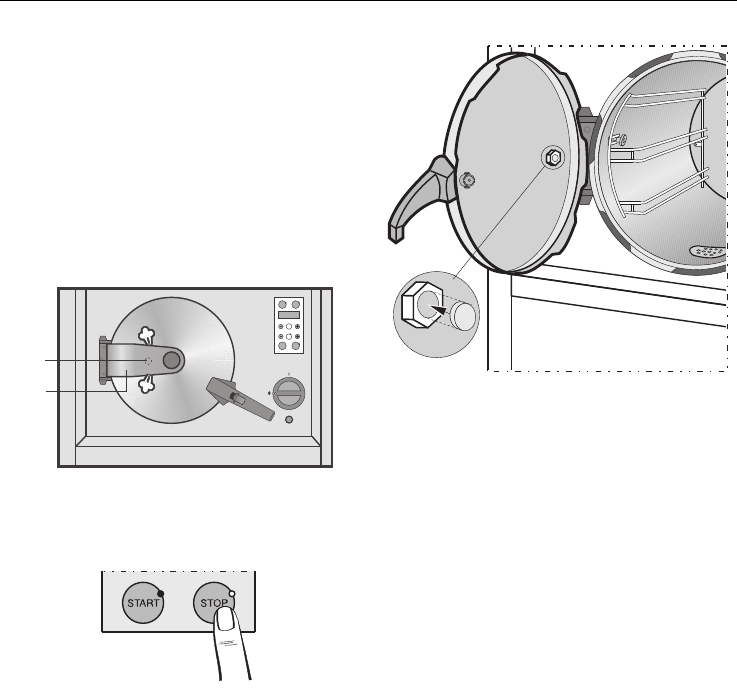 START

STOP