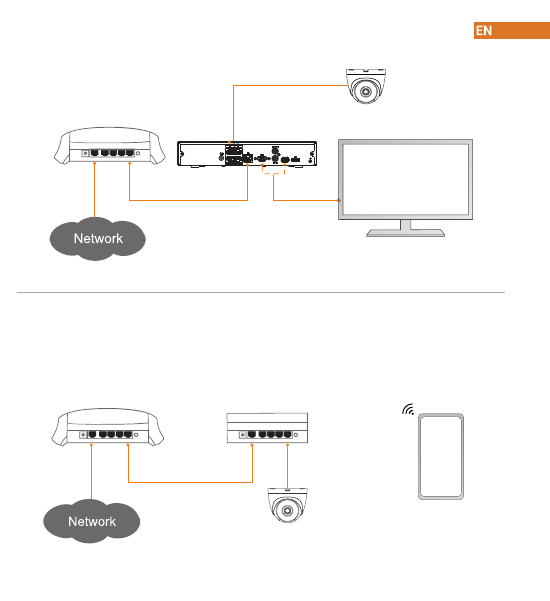 EN

Network

Network