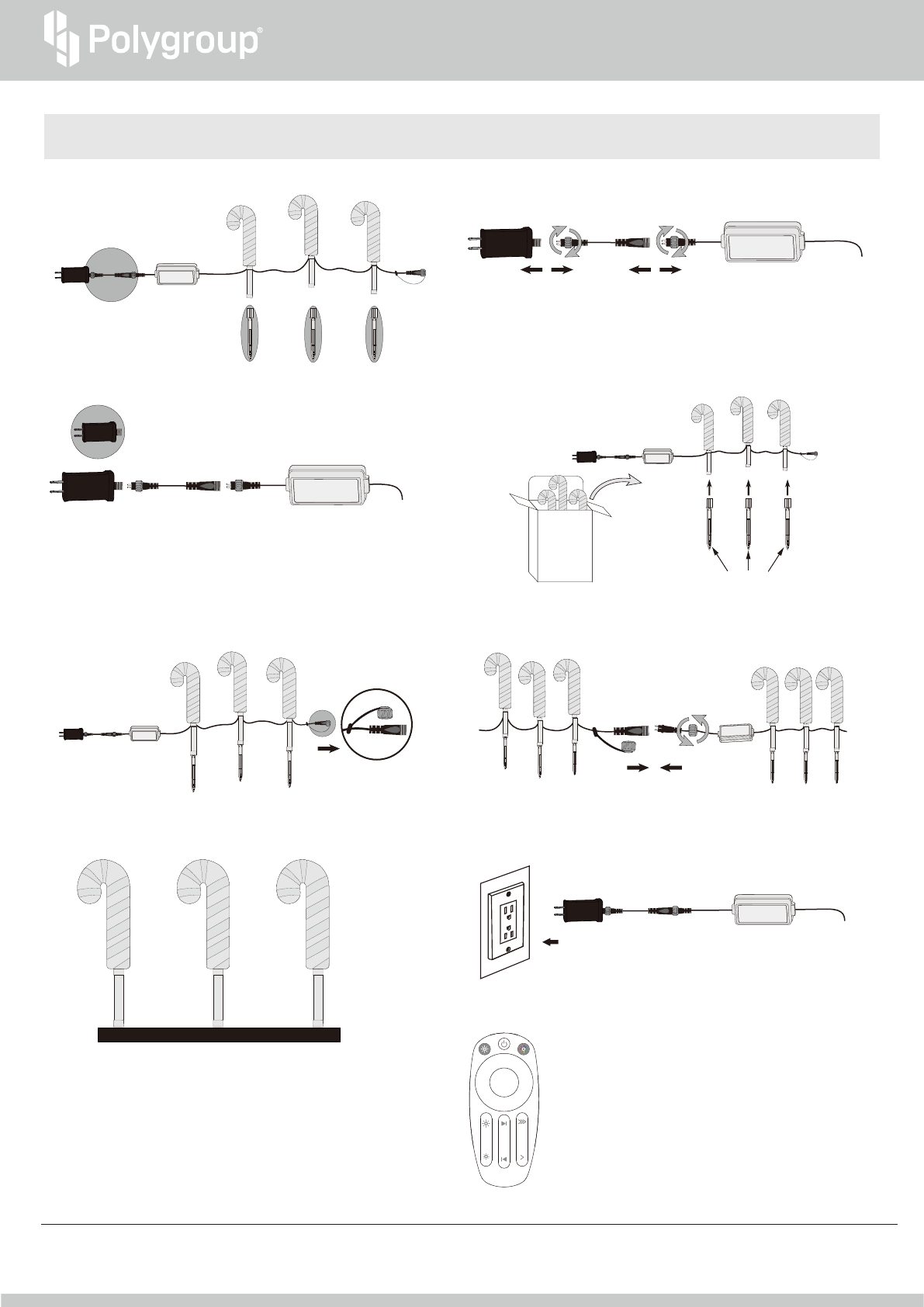 Polygroup®