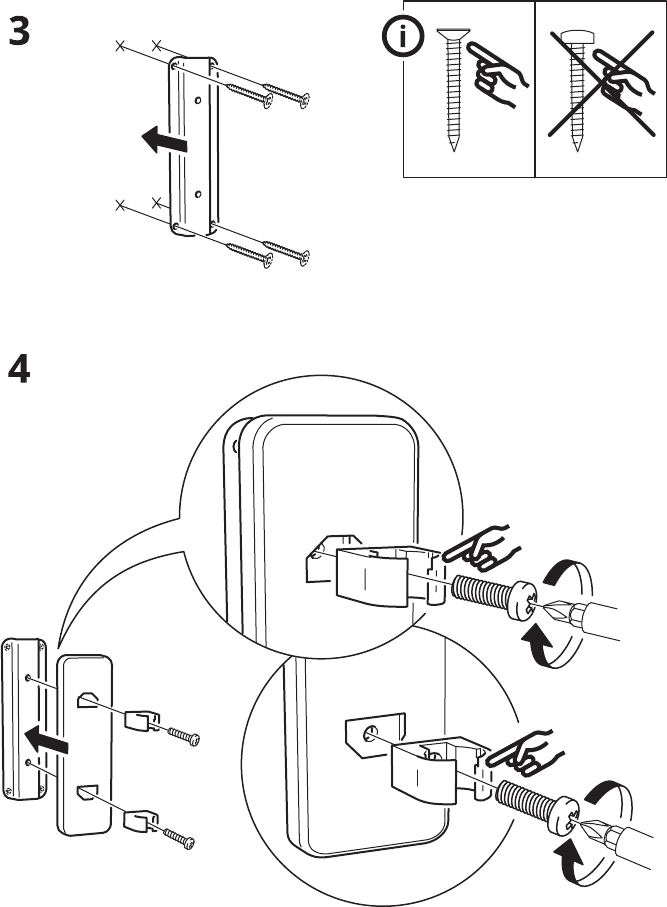 3

i

4