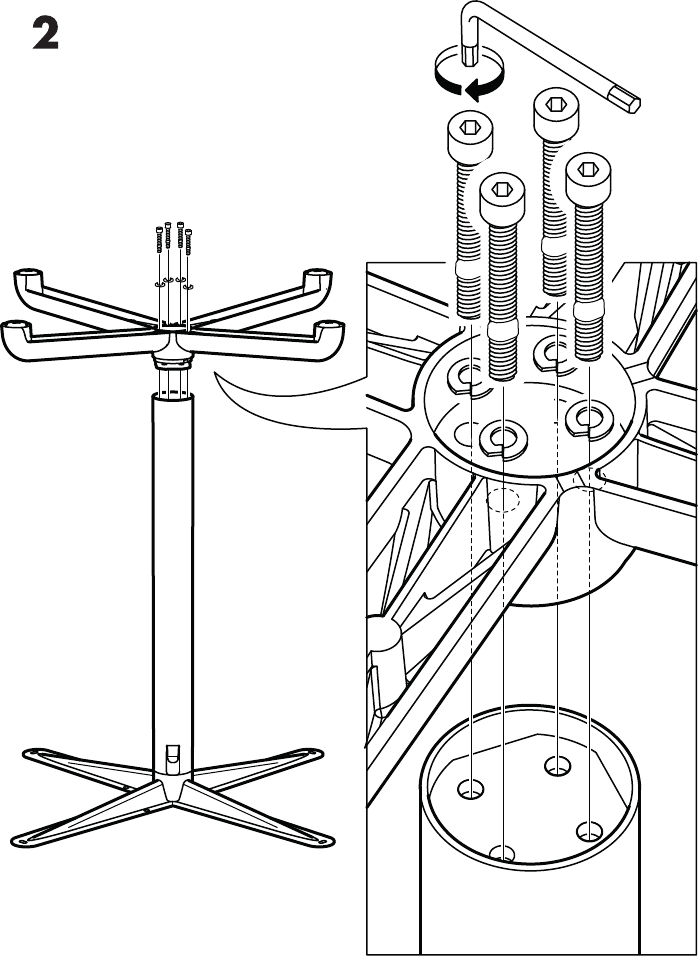 2