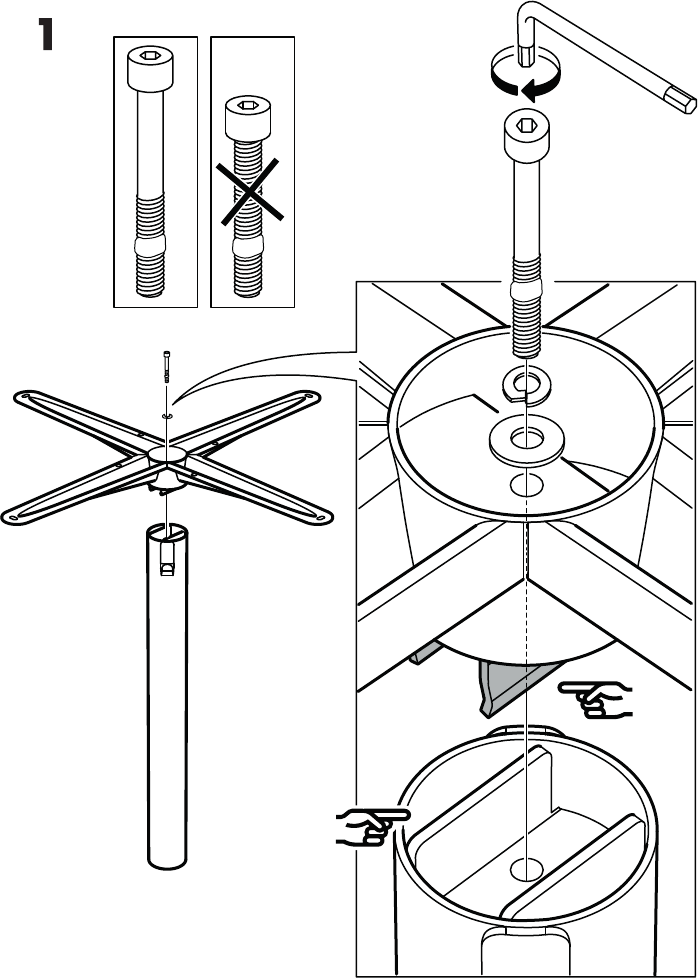 1