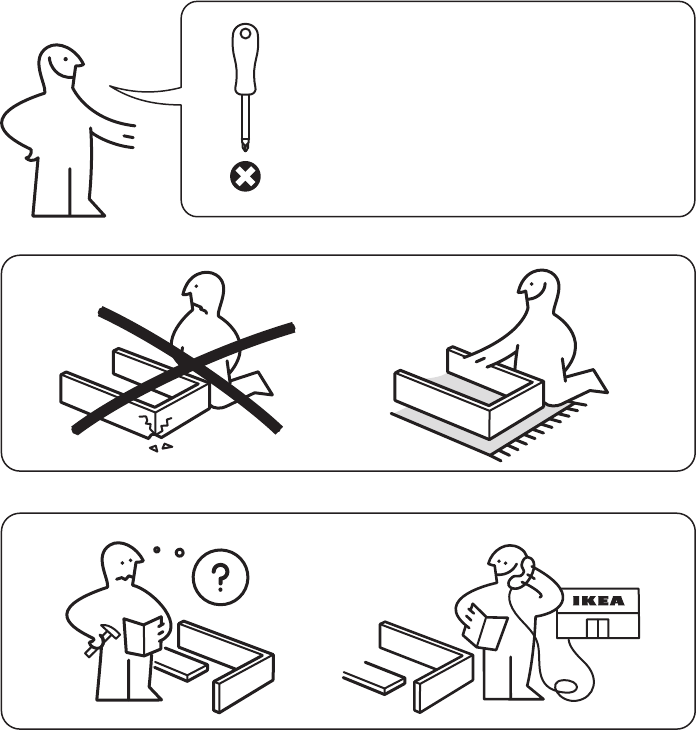 ?

IKEA