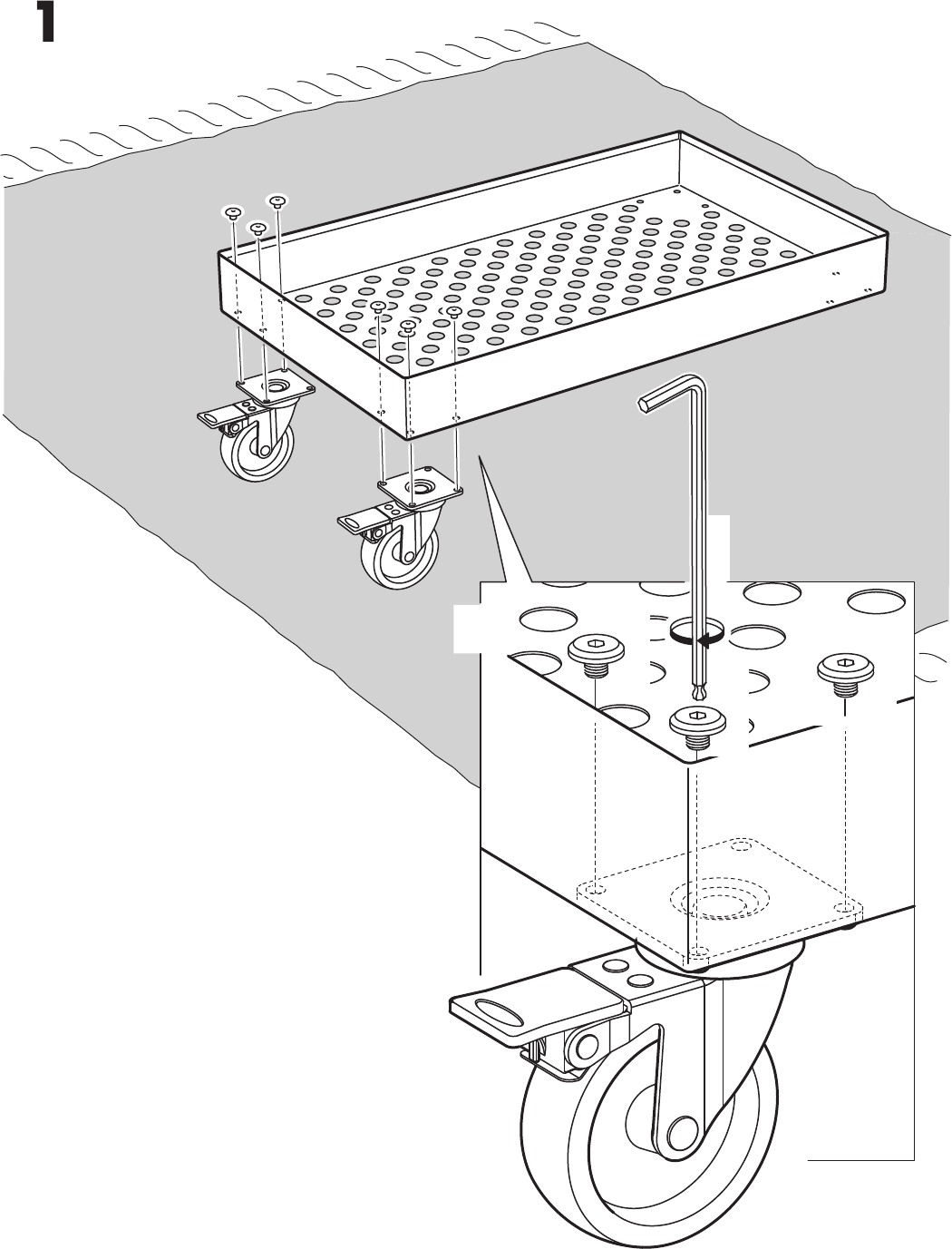 1