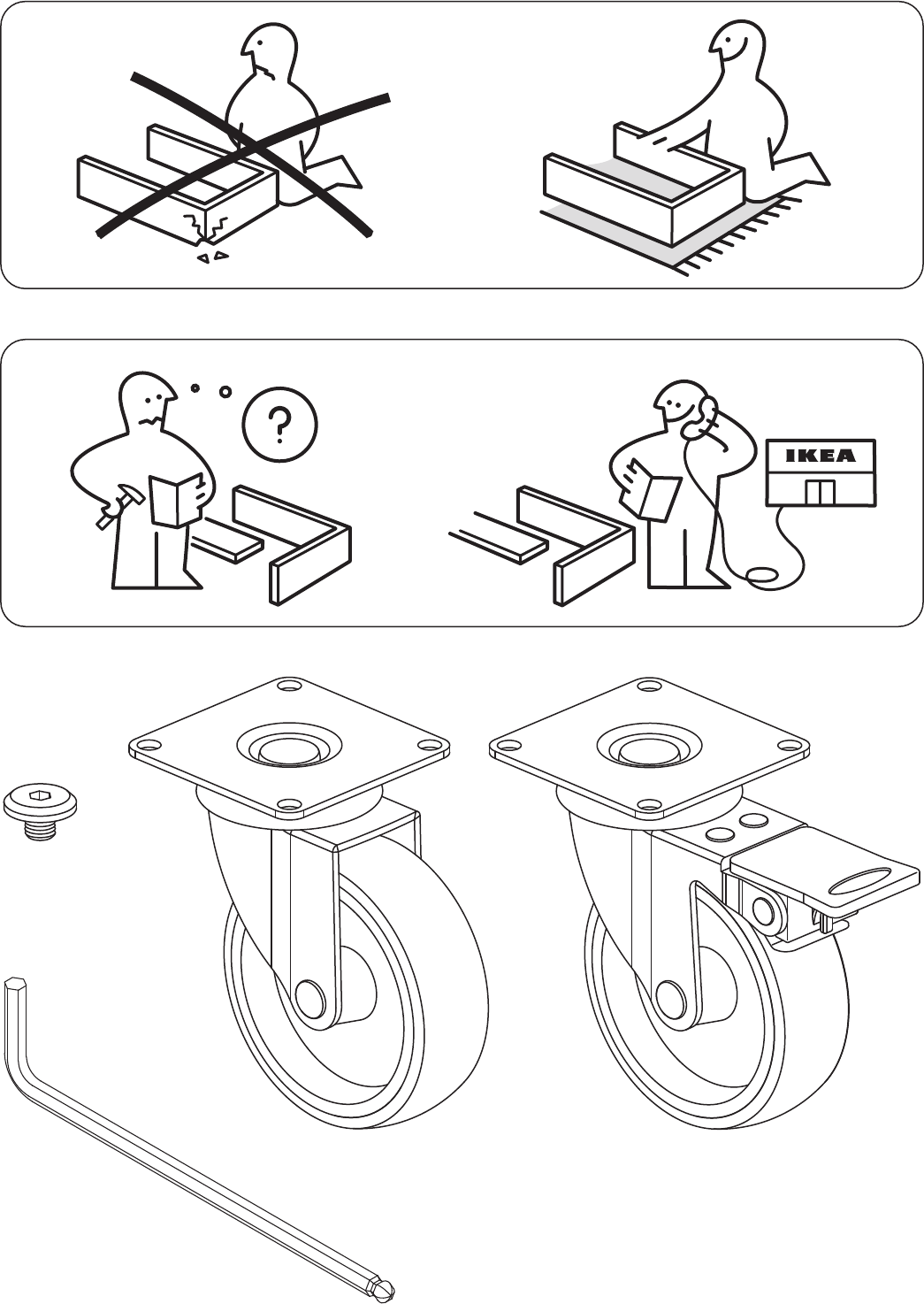 ?

IKEA