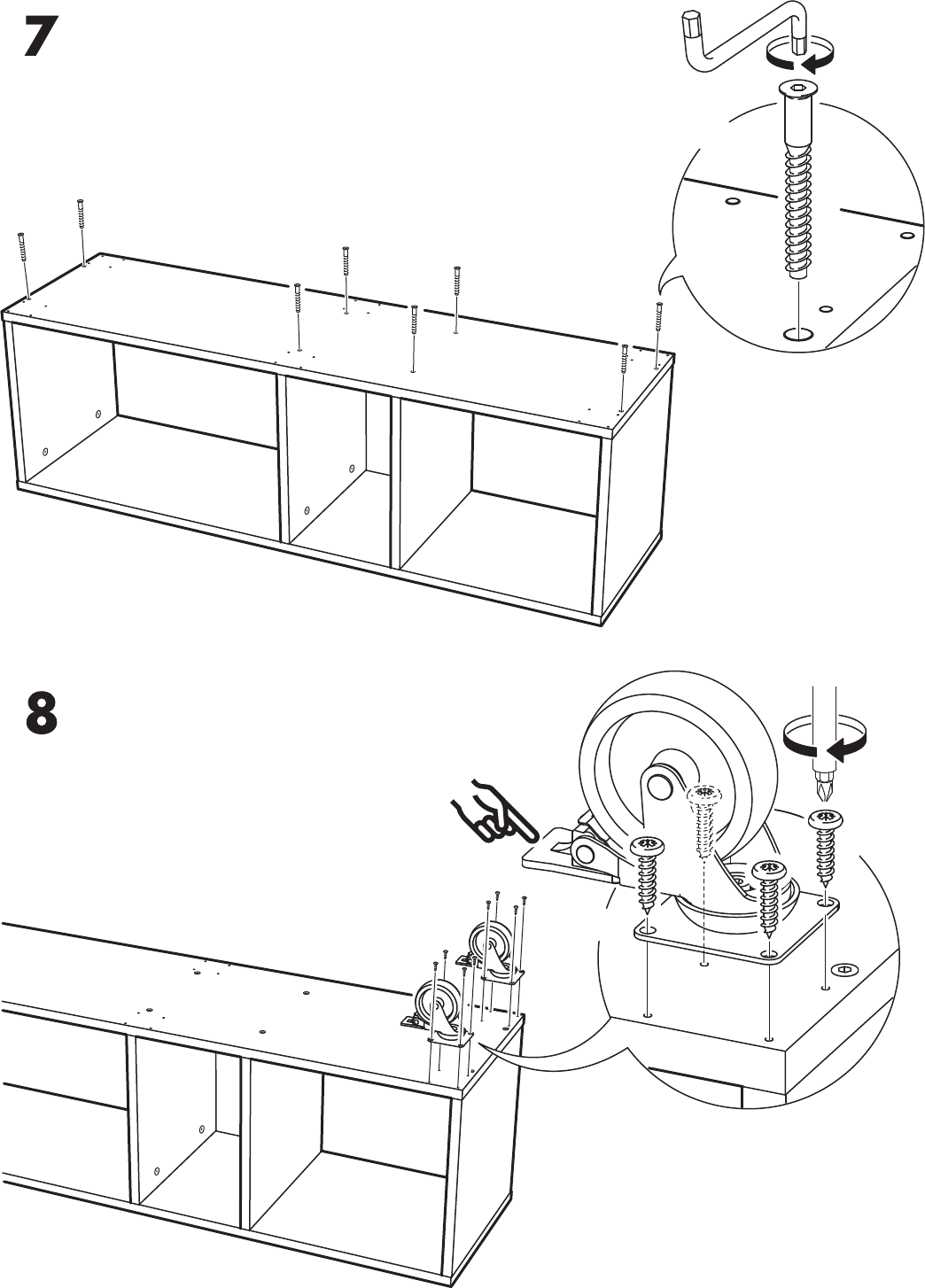 7

8