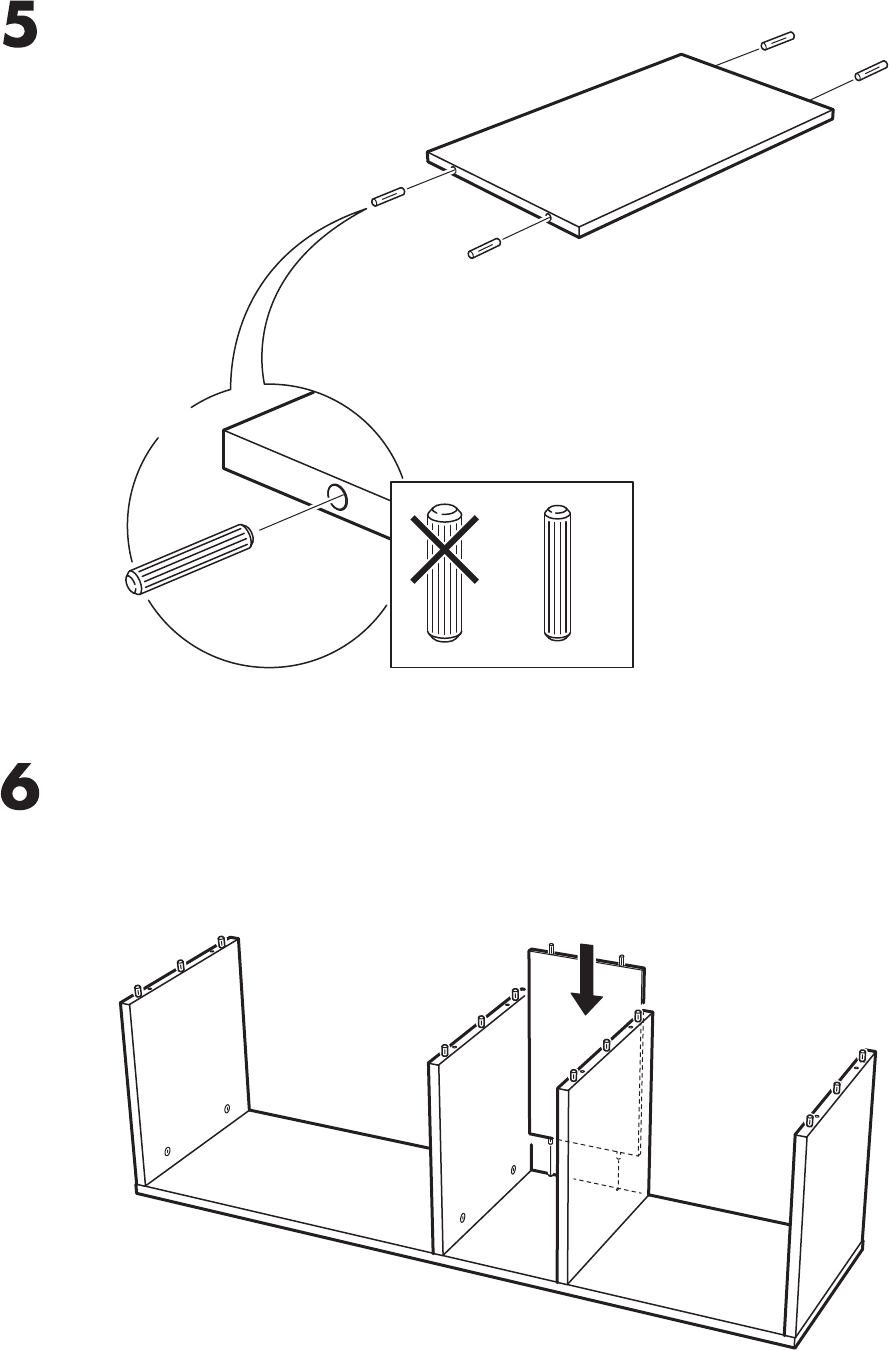 5

6