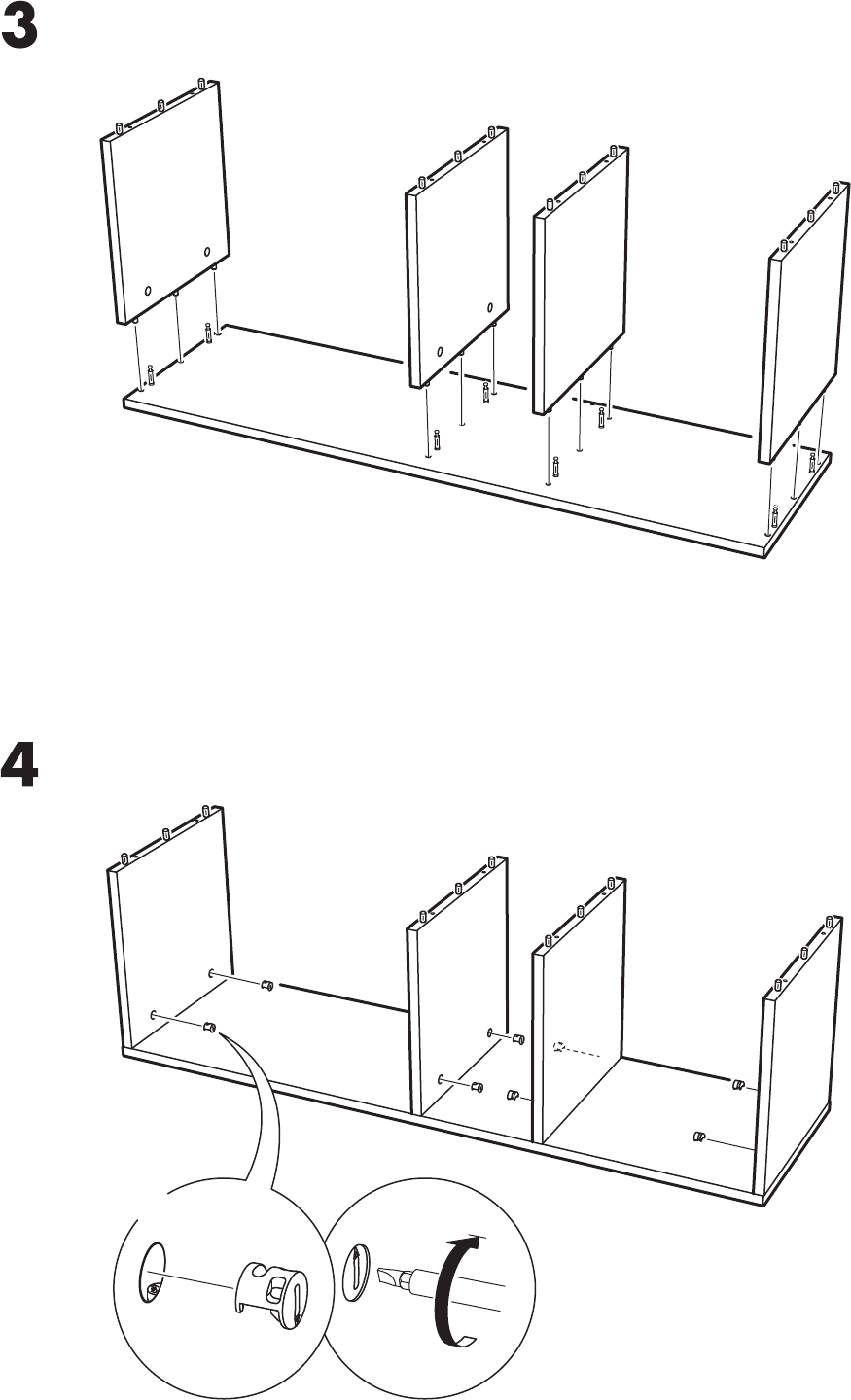 3

4