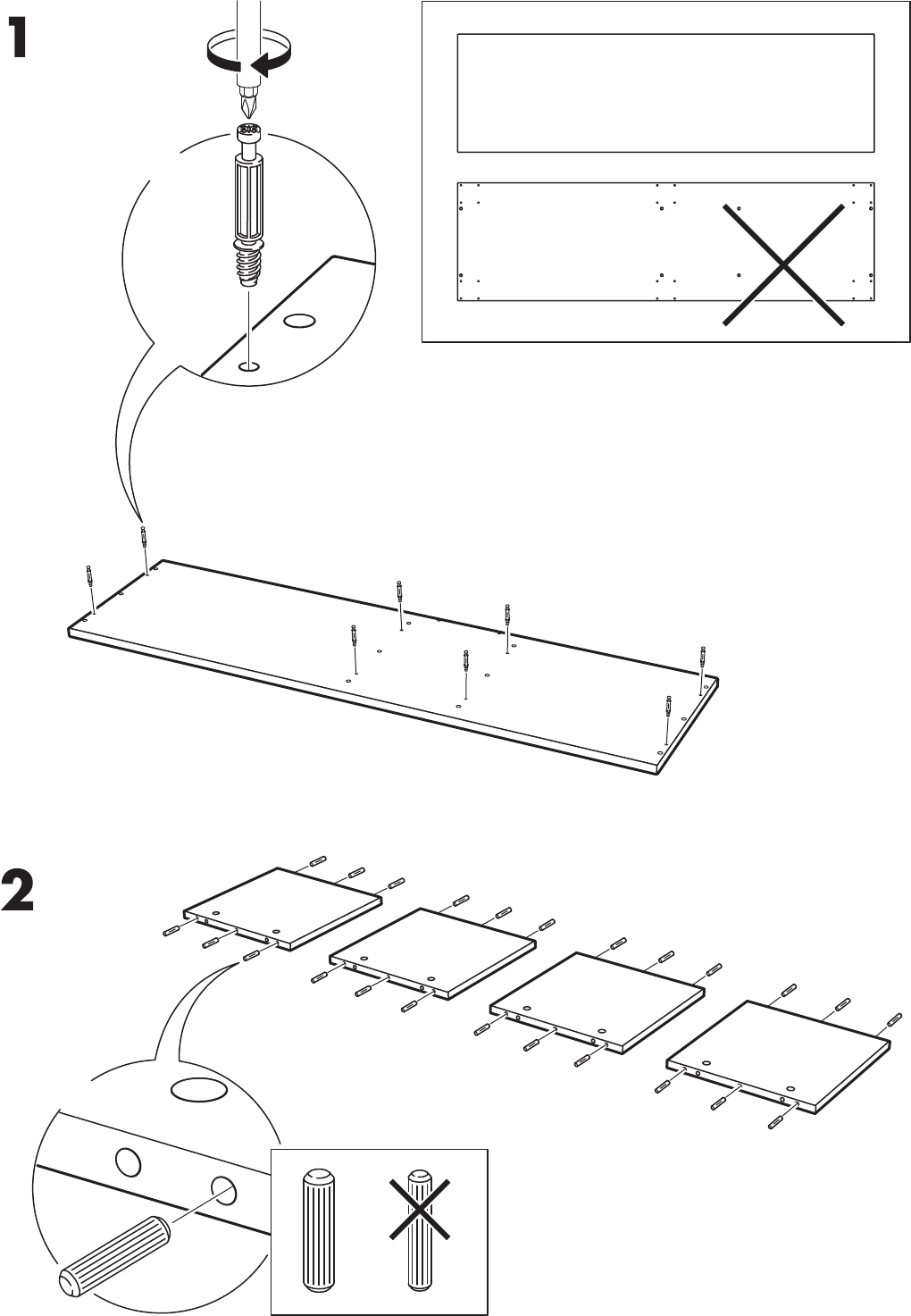 1

2