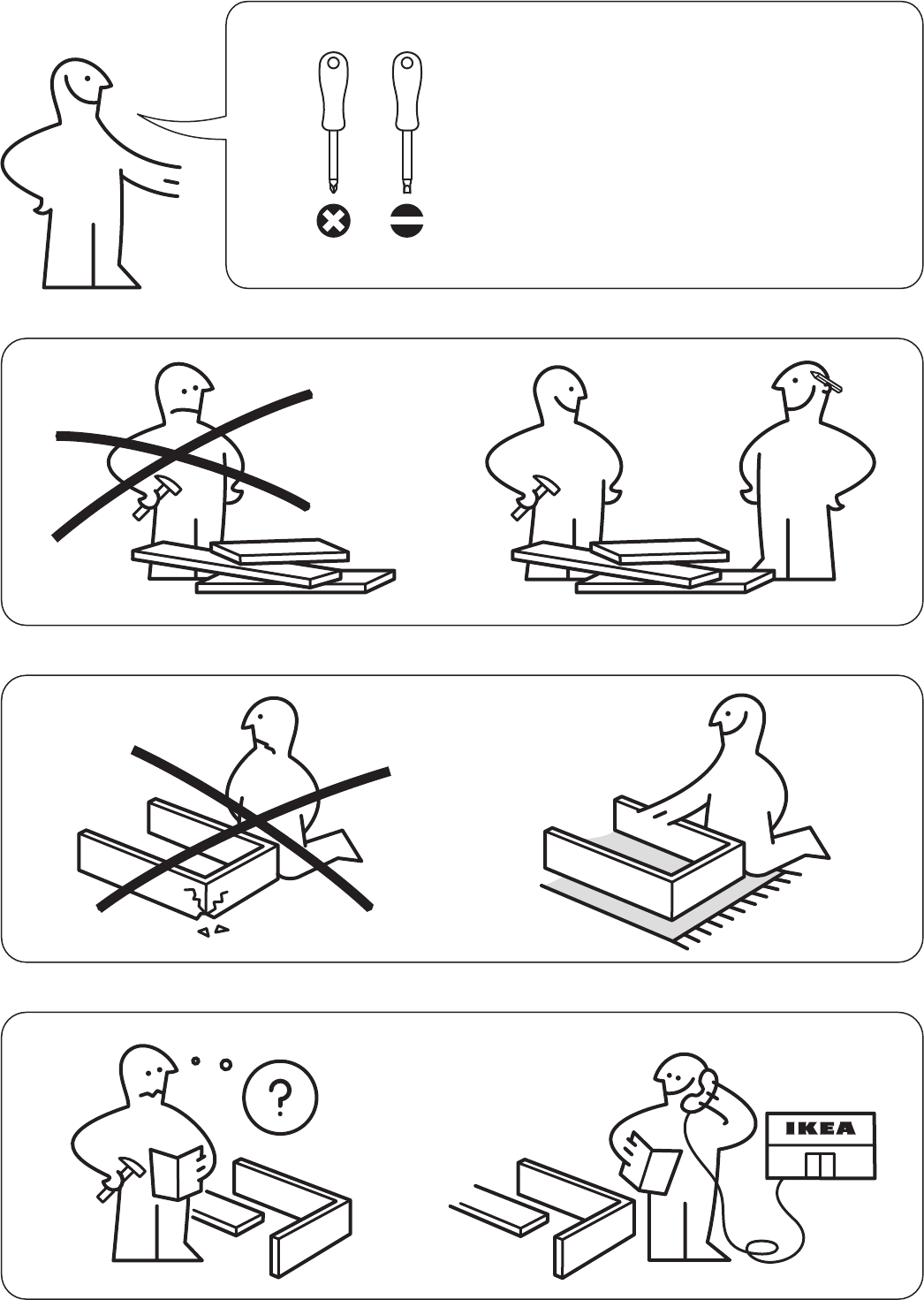 ?

IKEA