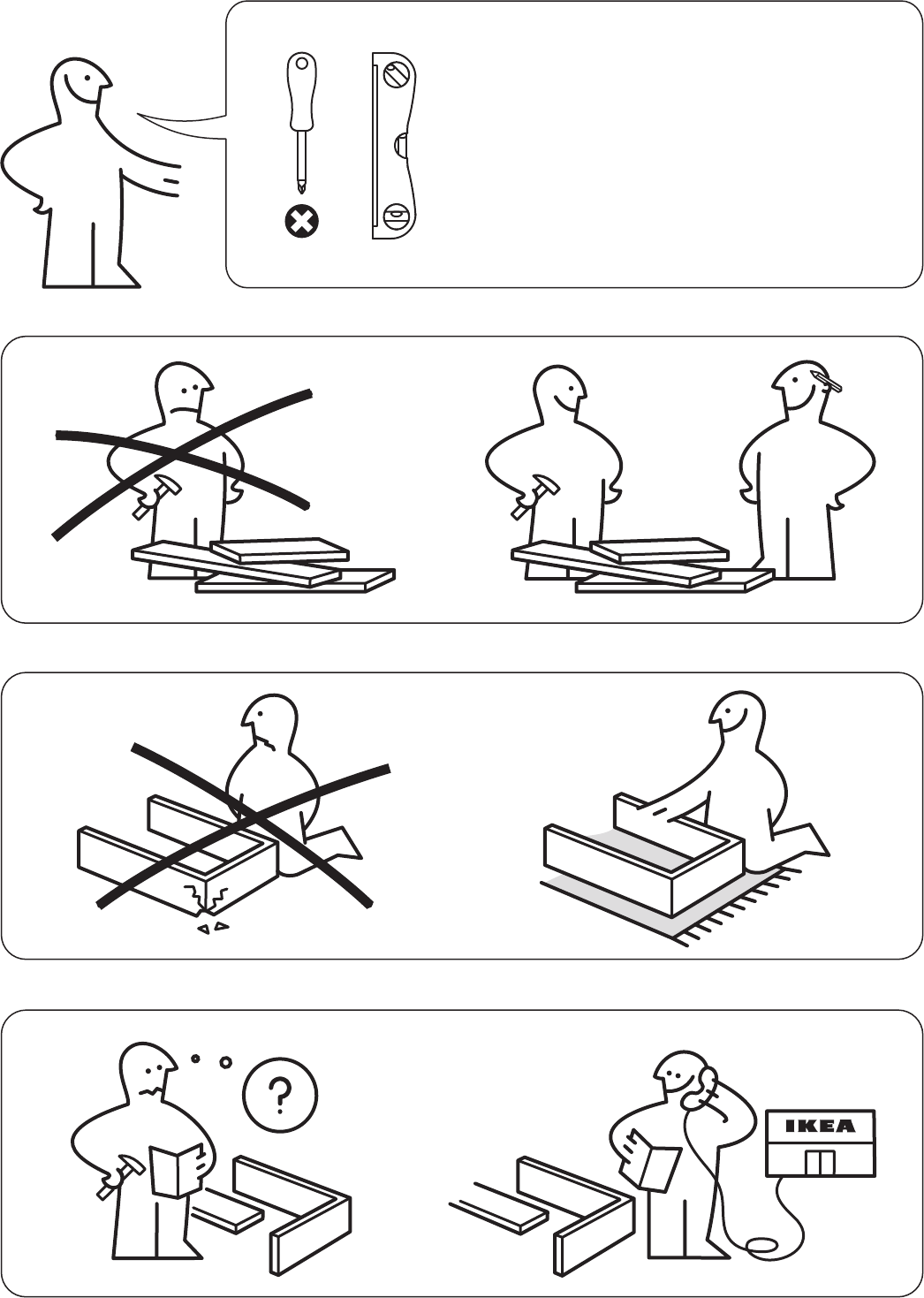 ?

IKEA