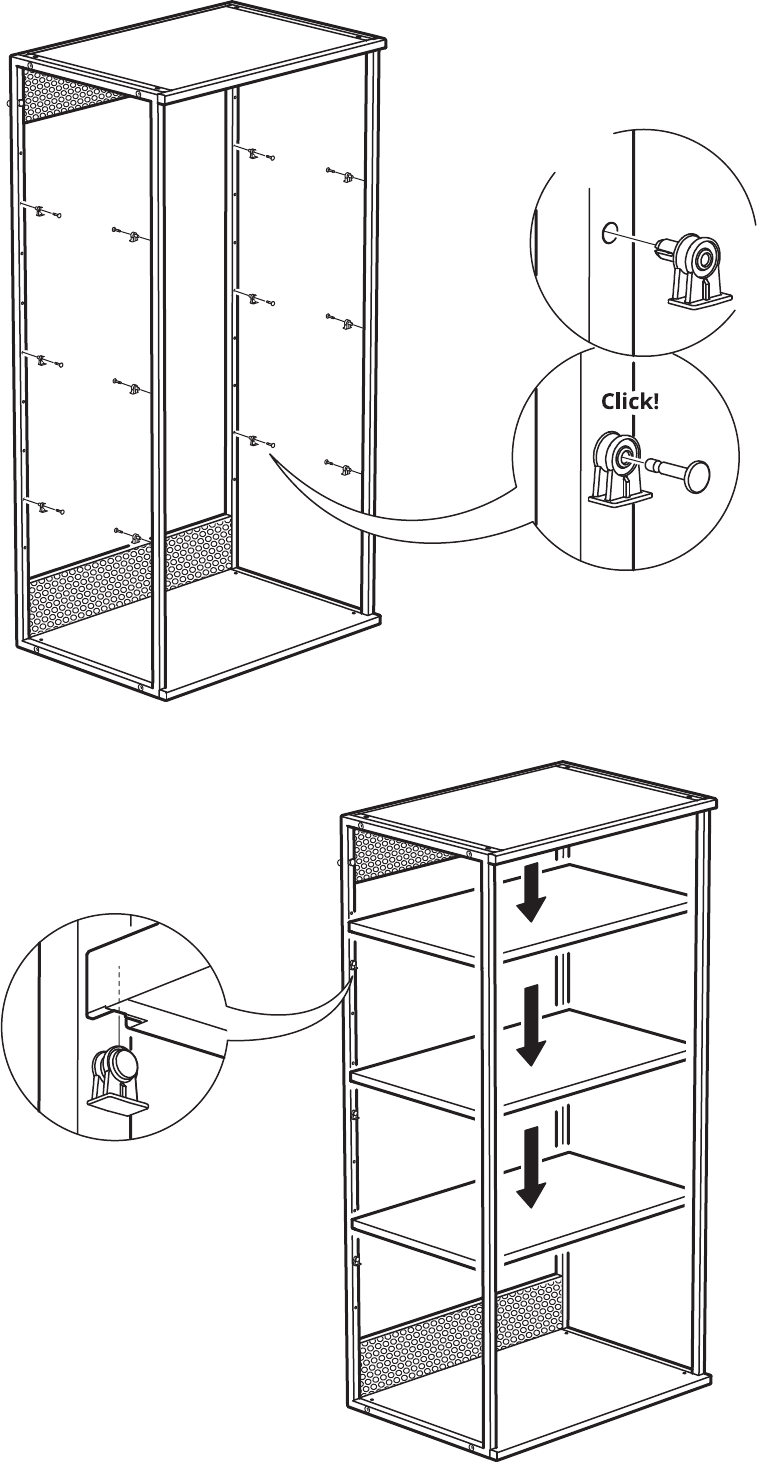 Click!