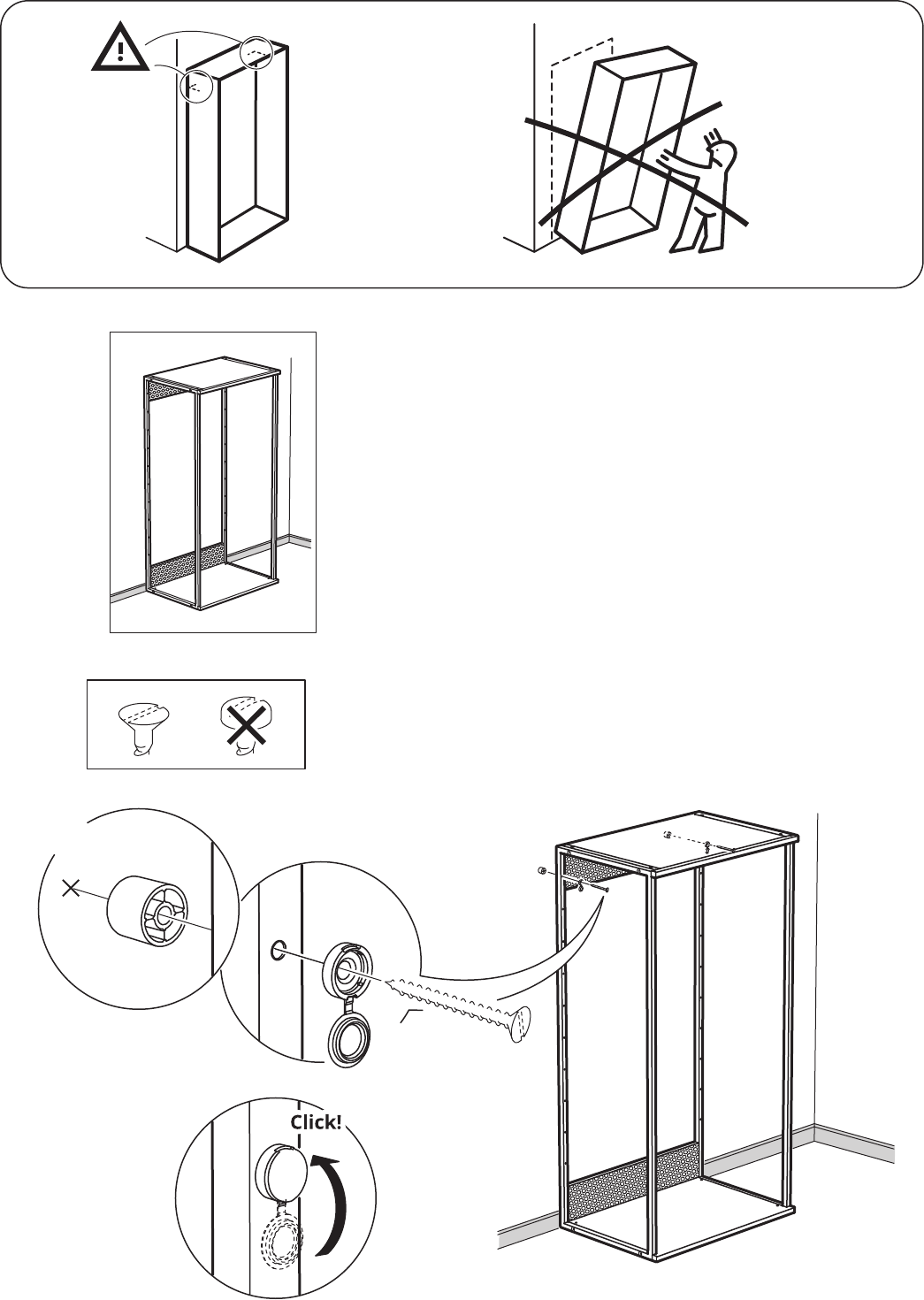 Click!