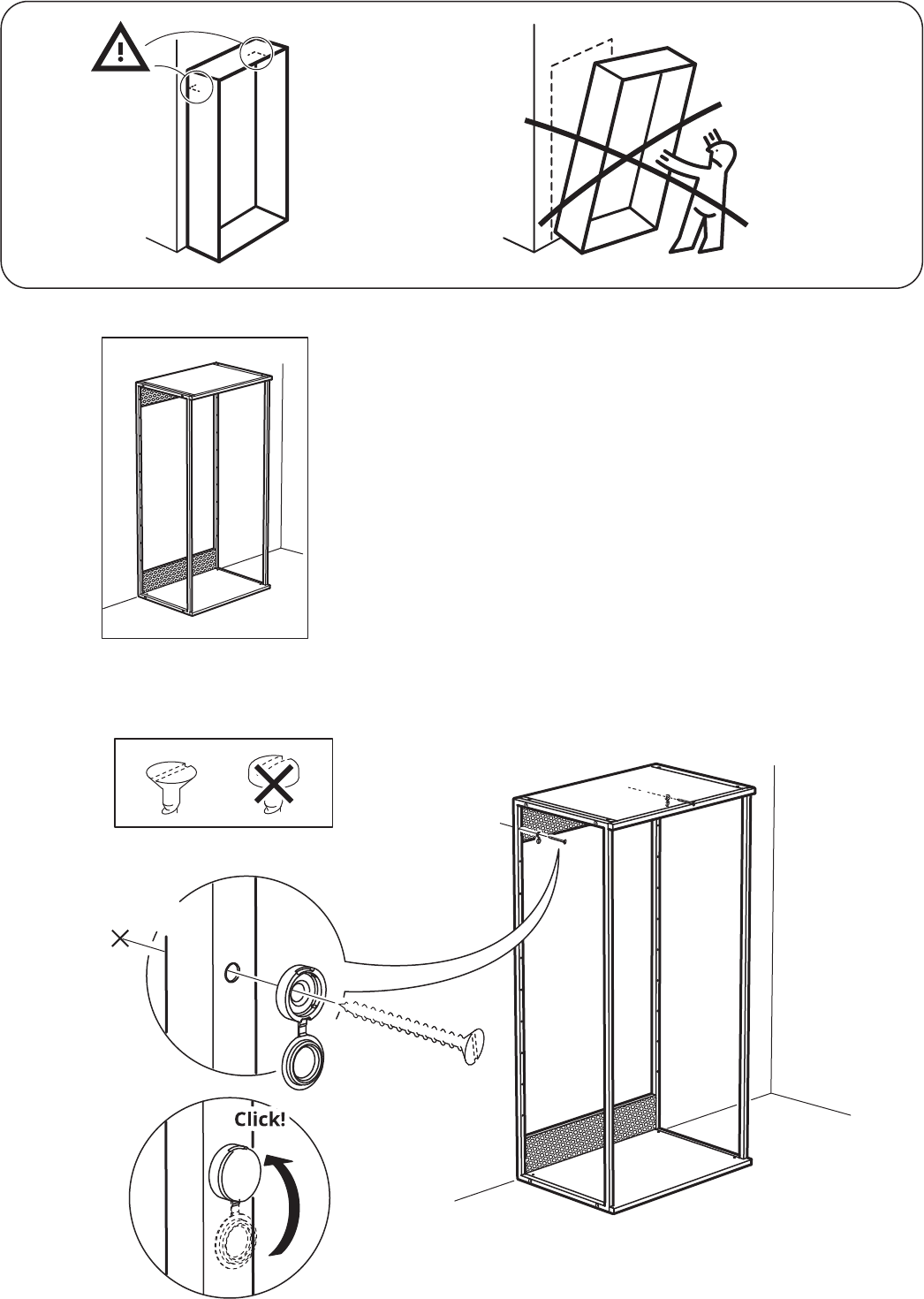 Click!