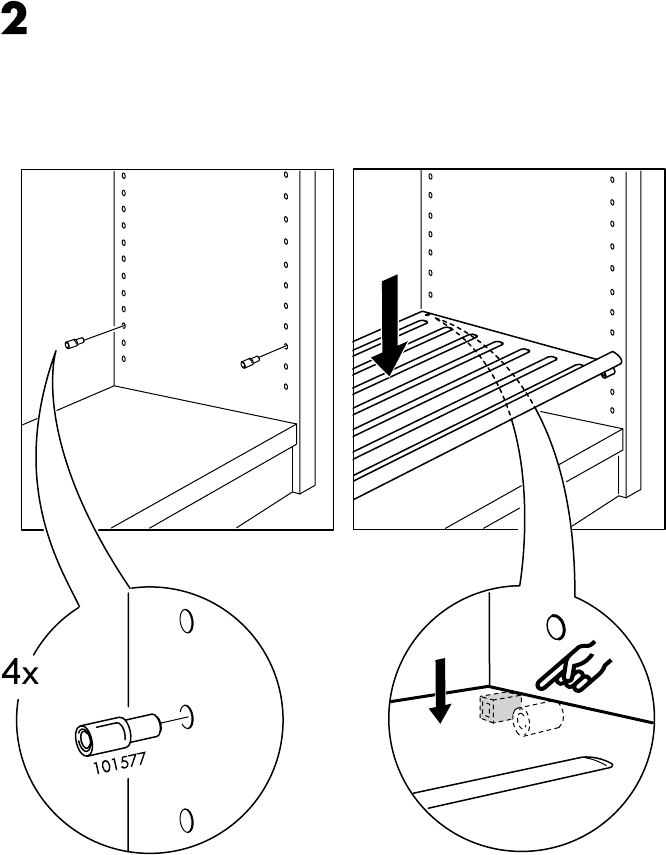 2

4x

101577