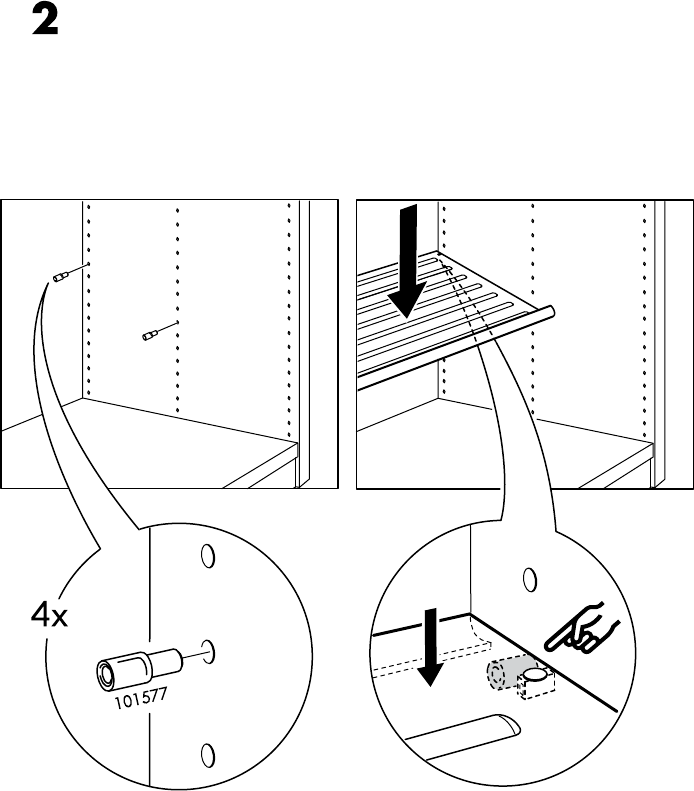 2

4x

101577