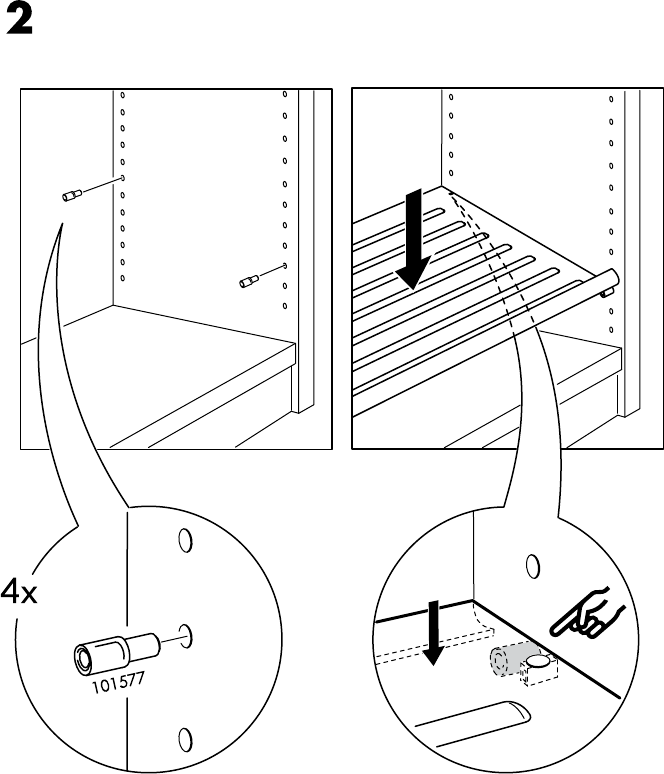 2

4x

101577