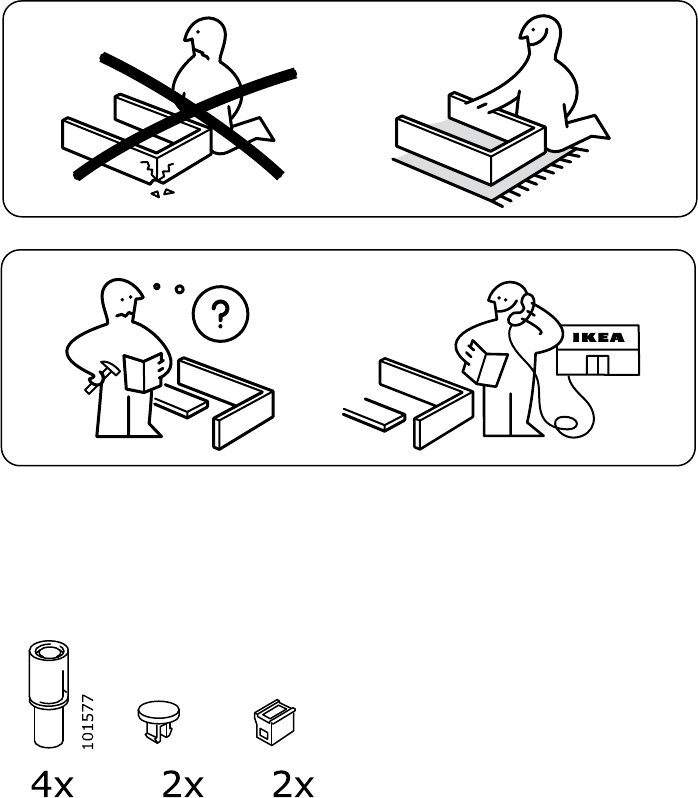 ?

IKEA

101577

4x

2x

2x